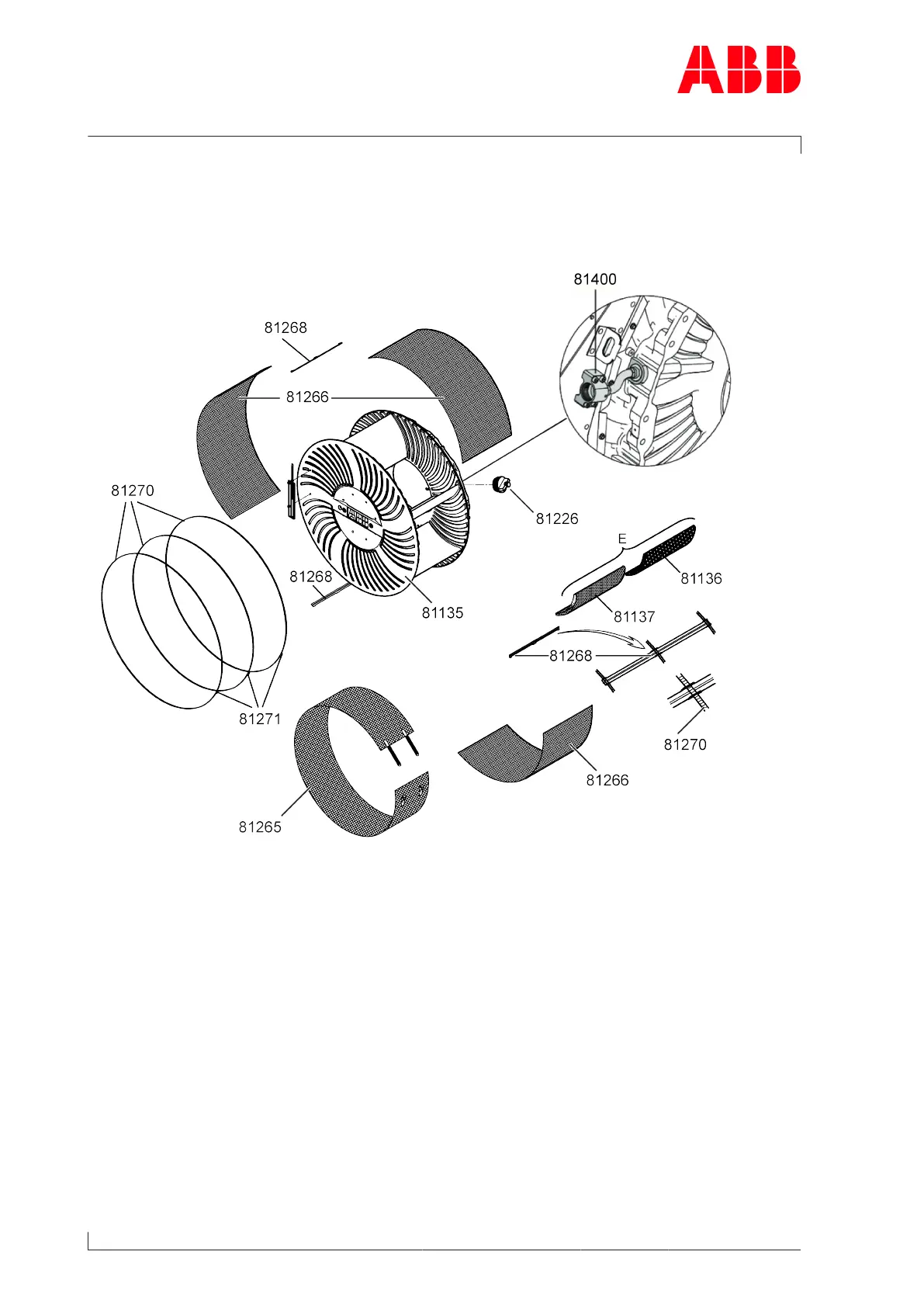 ABB

81400

81268

81266

81270

81226

E

81136

81268

81135

81137

81268

81271

81270

81266

81265