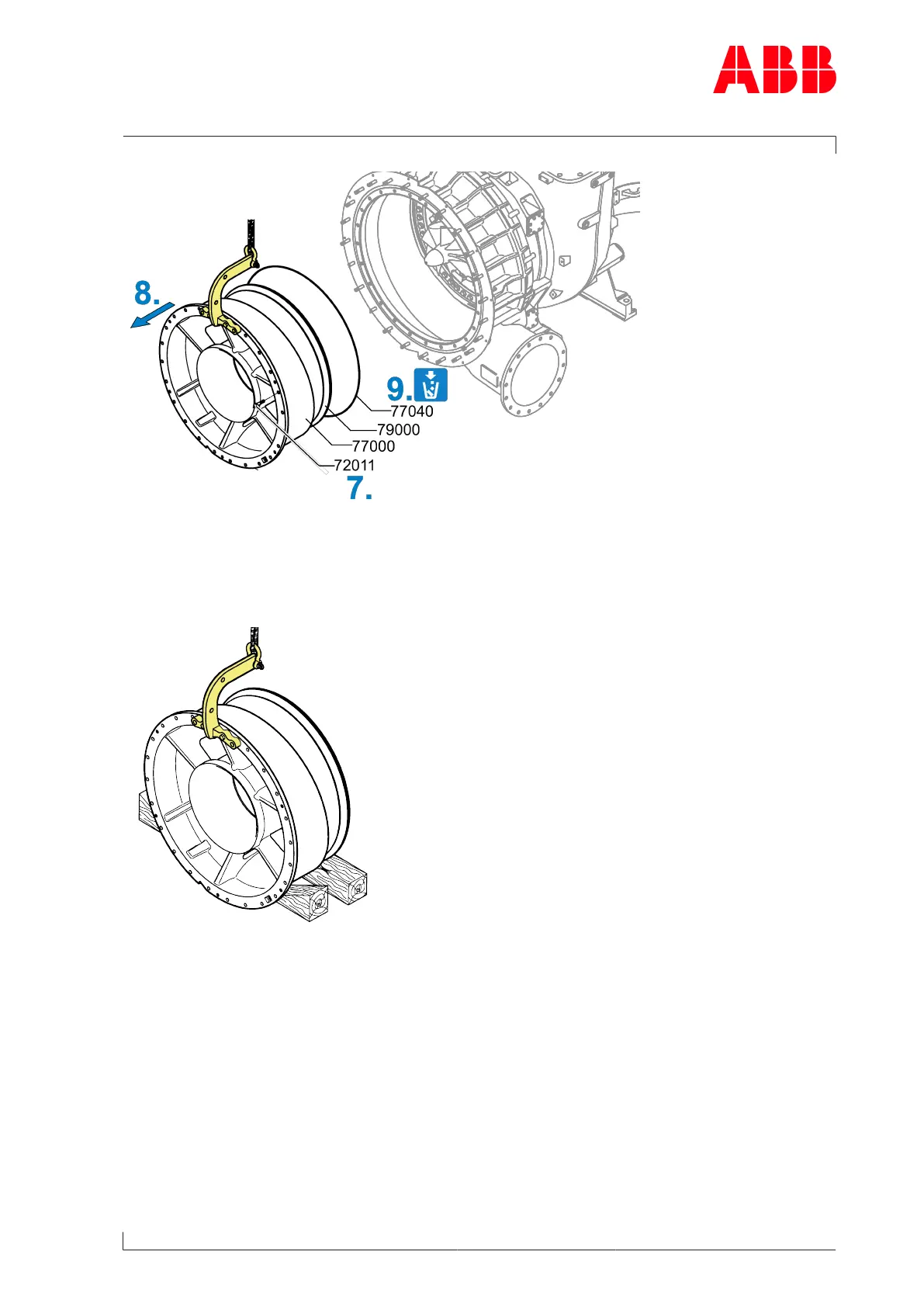 ABB

8.

9.

77040
79000
77000
72011
7.