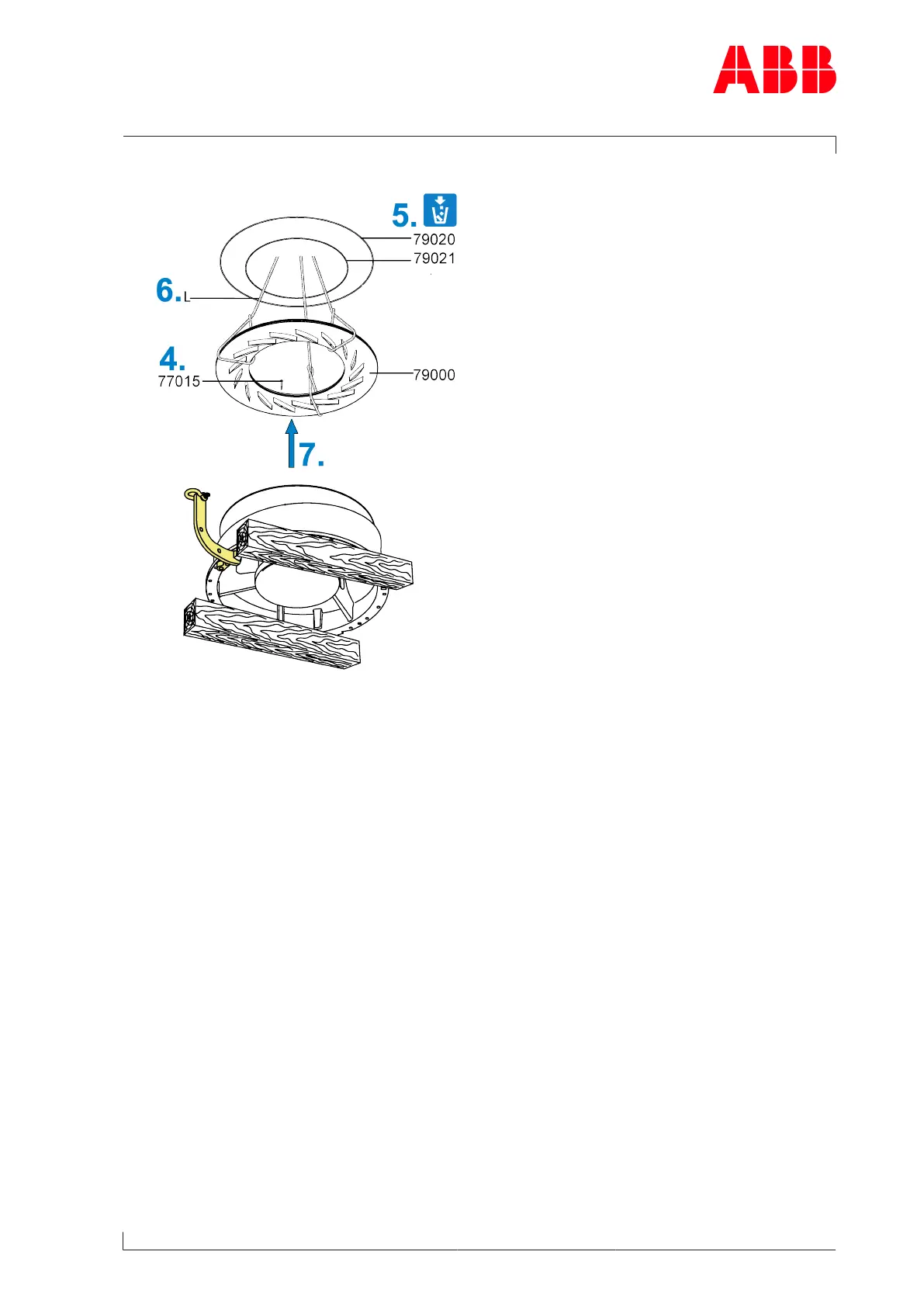 ABB

5.
79020
79021
6. L
4.
77015
79000
7.