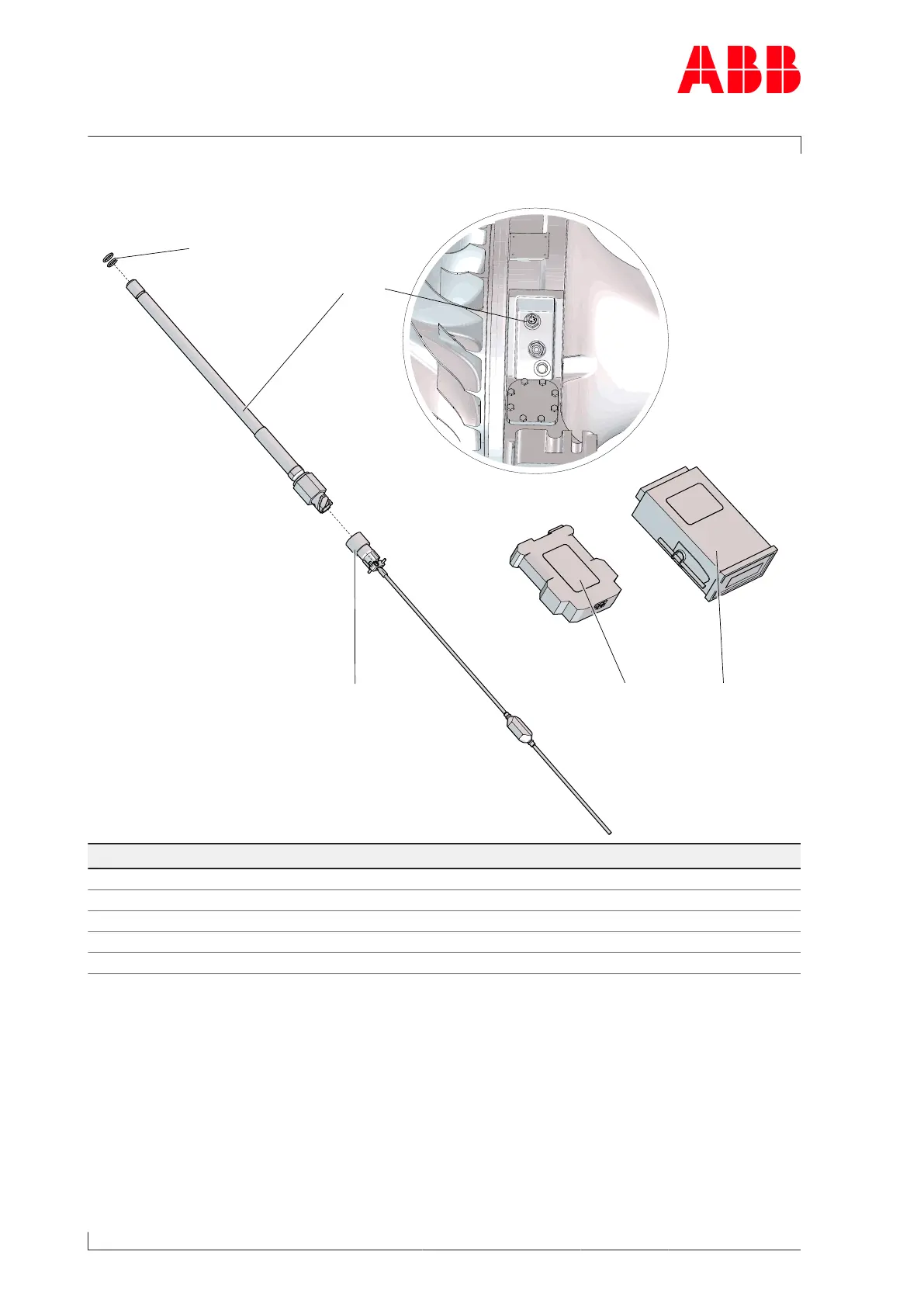 ABB