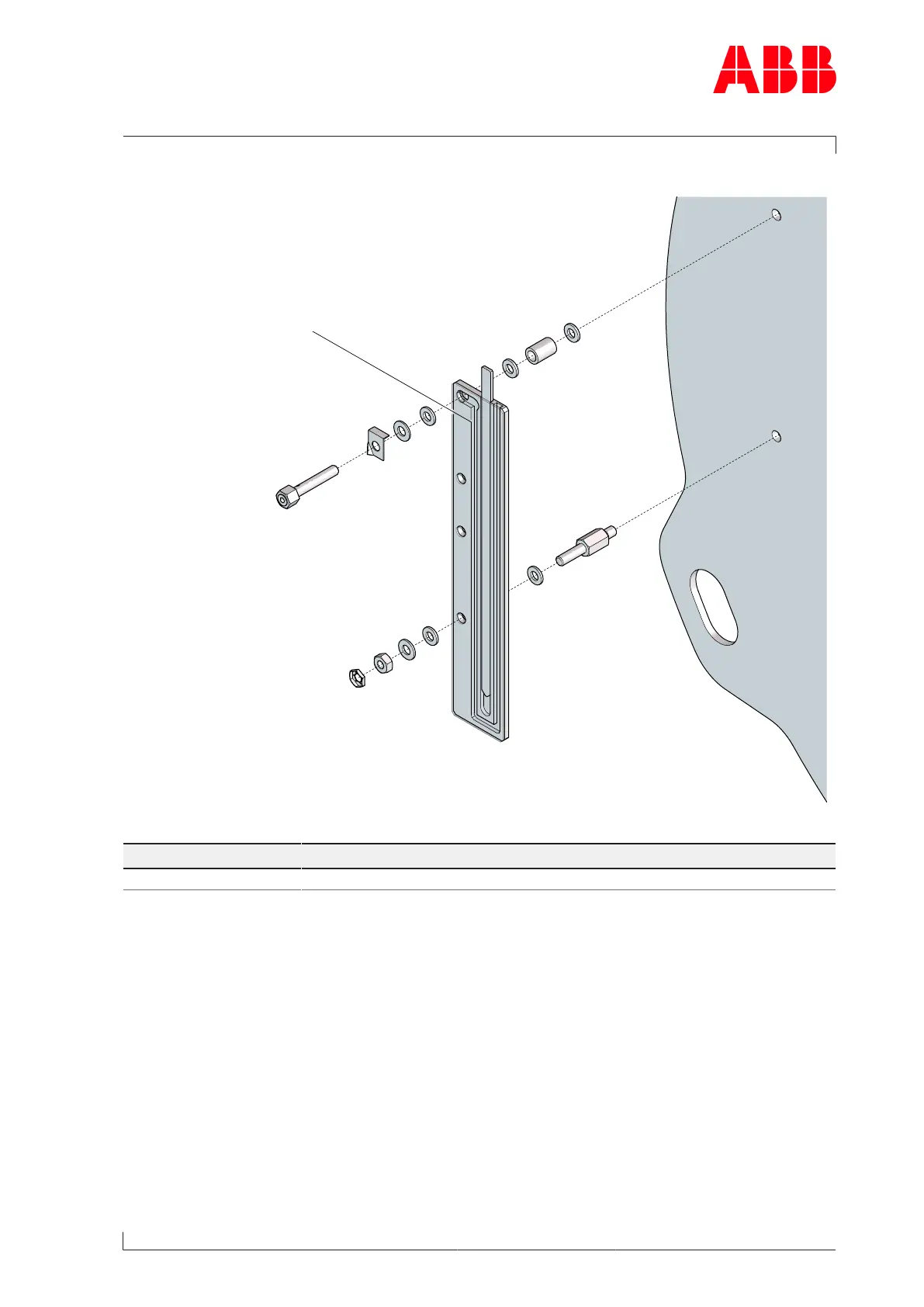 ABB