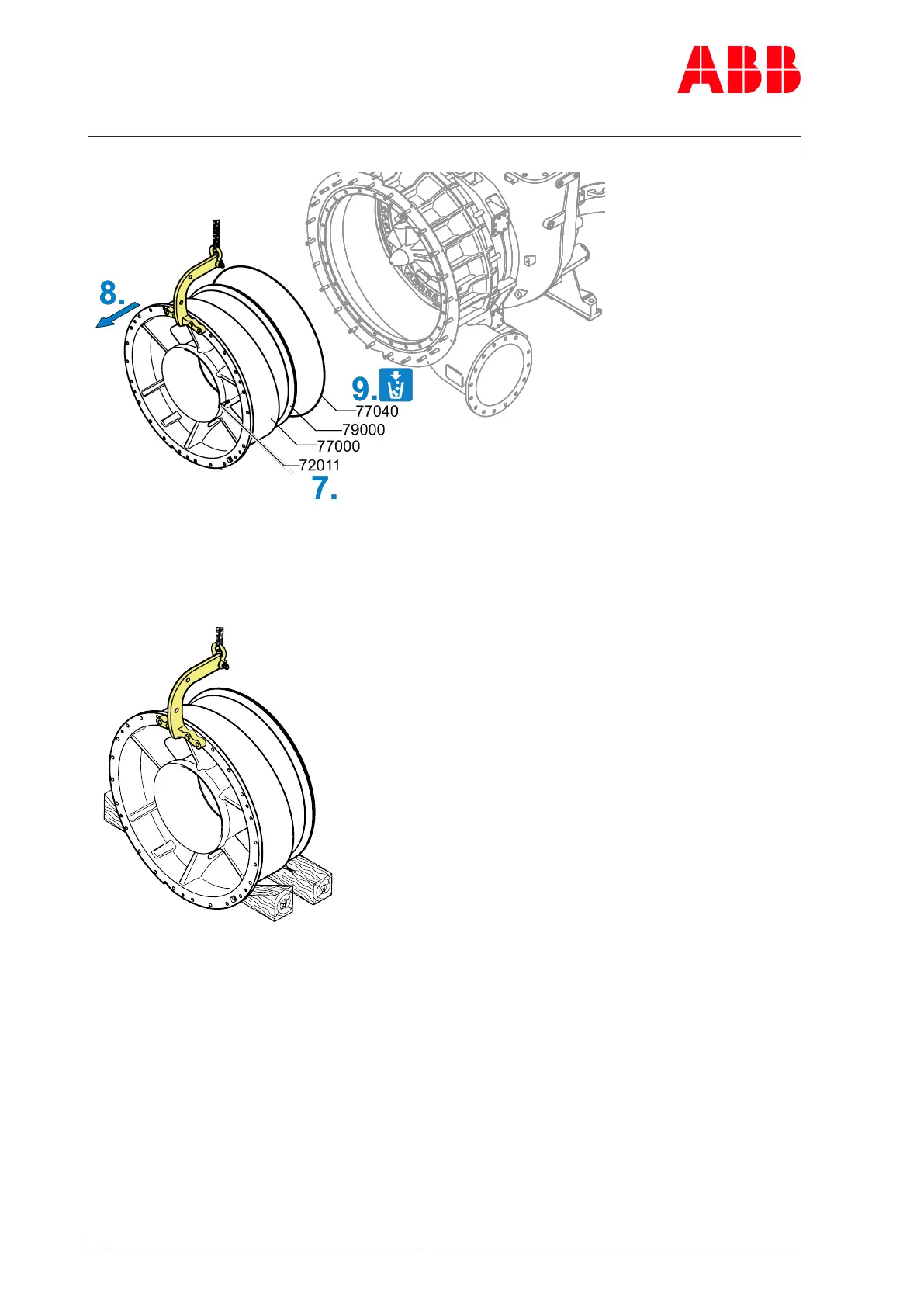 ABB

8.

9.

77040

79000

77000

72011

7.