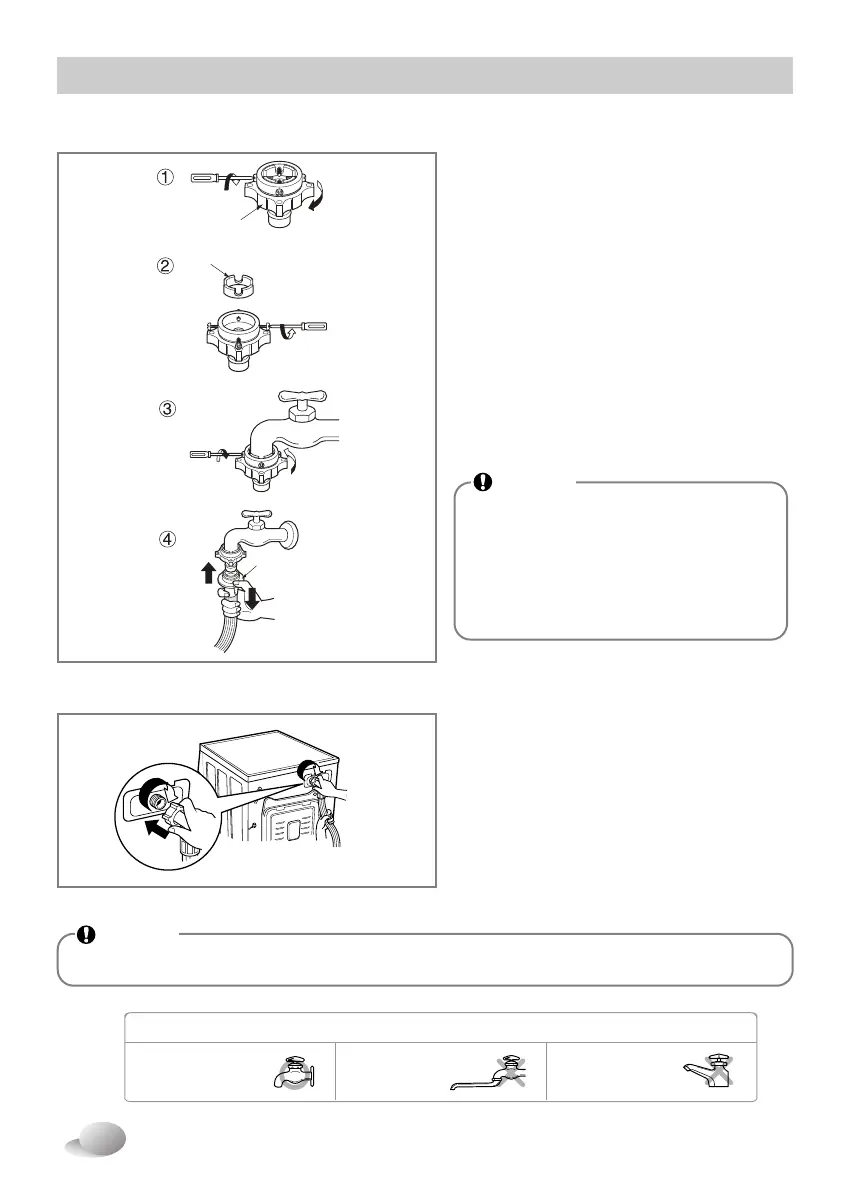 ①

②

③

④