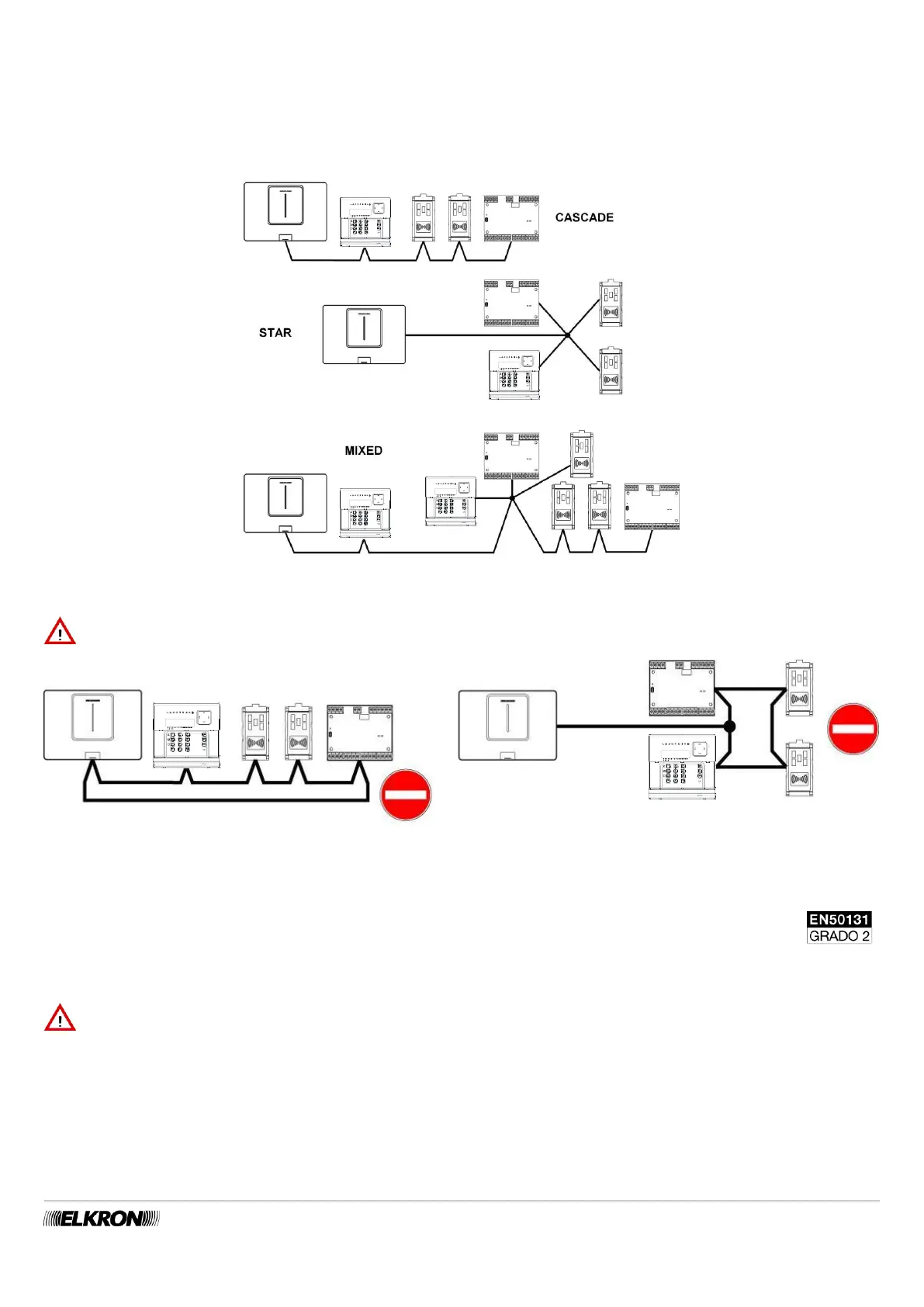 CASCADE

STAR

MIXED

EN50131
GRADO 2

ELKRON