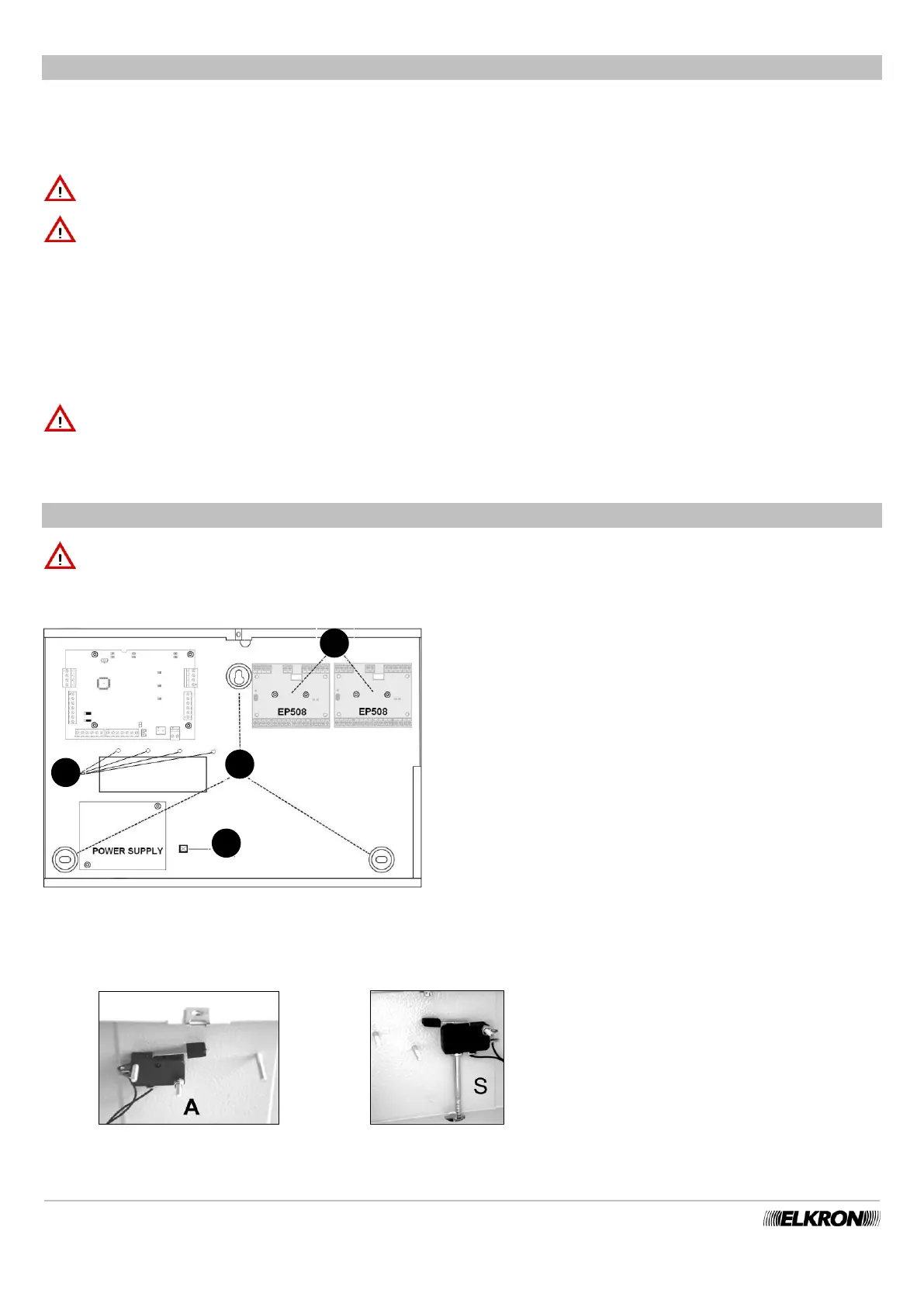 EP508

EP508

POWER SUPPLY

A

S

ELKRON