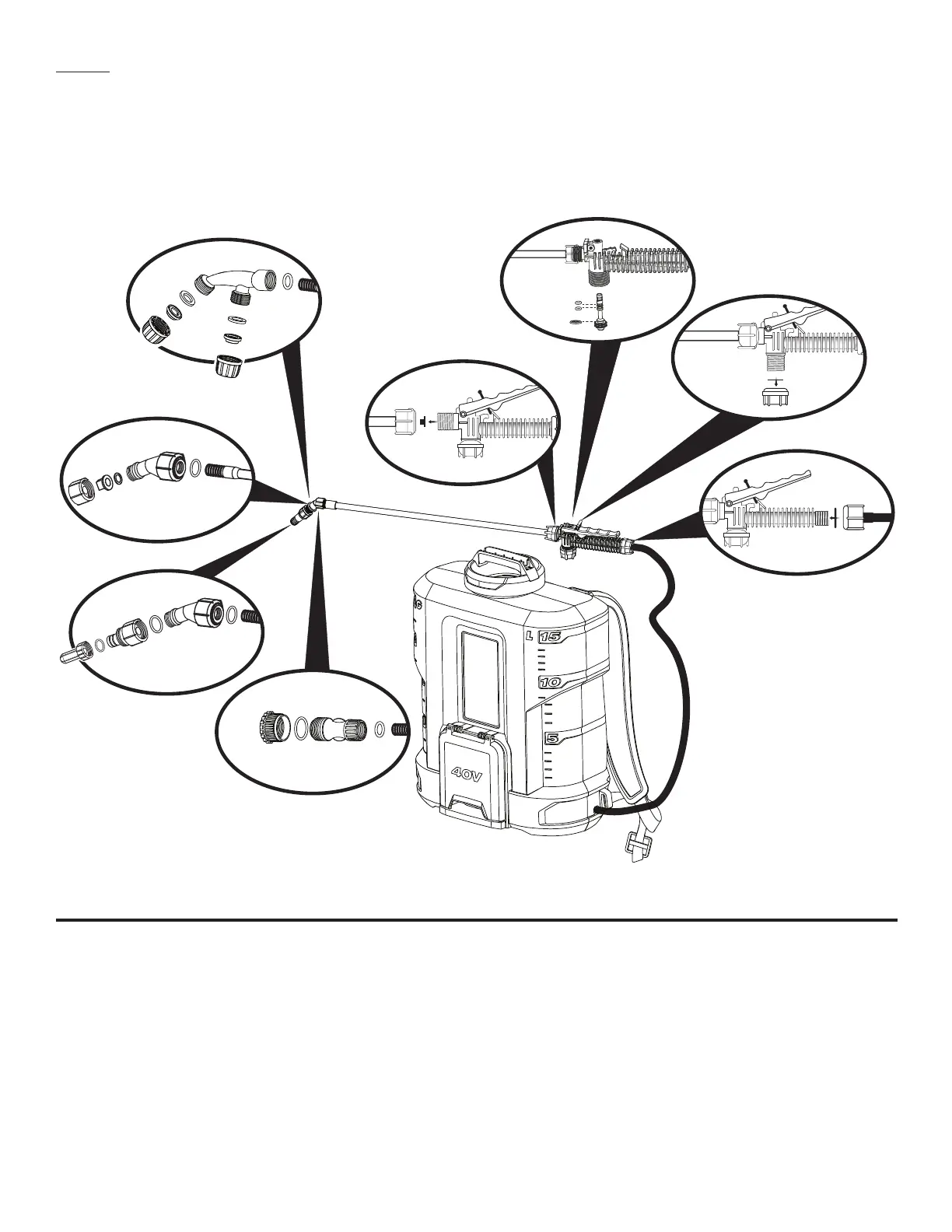 L 15

10

5

40V