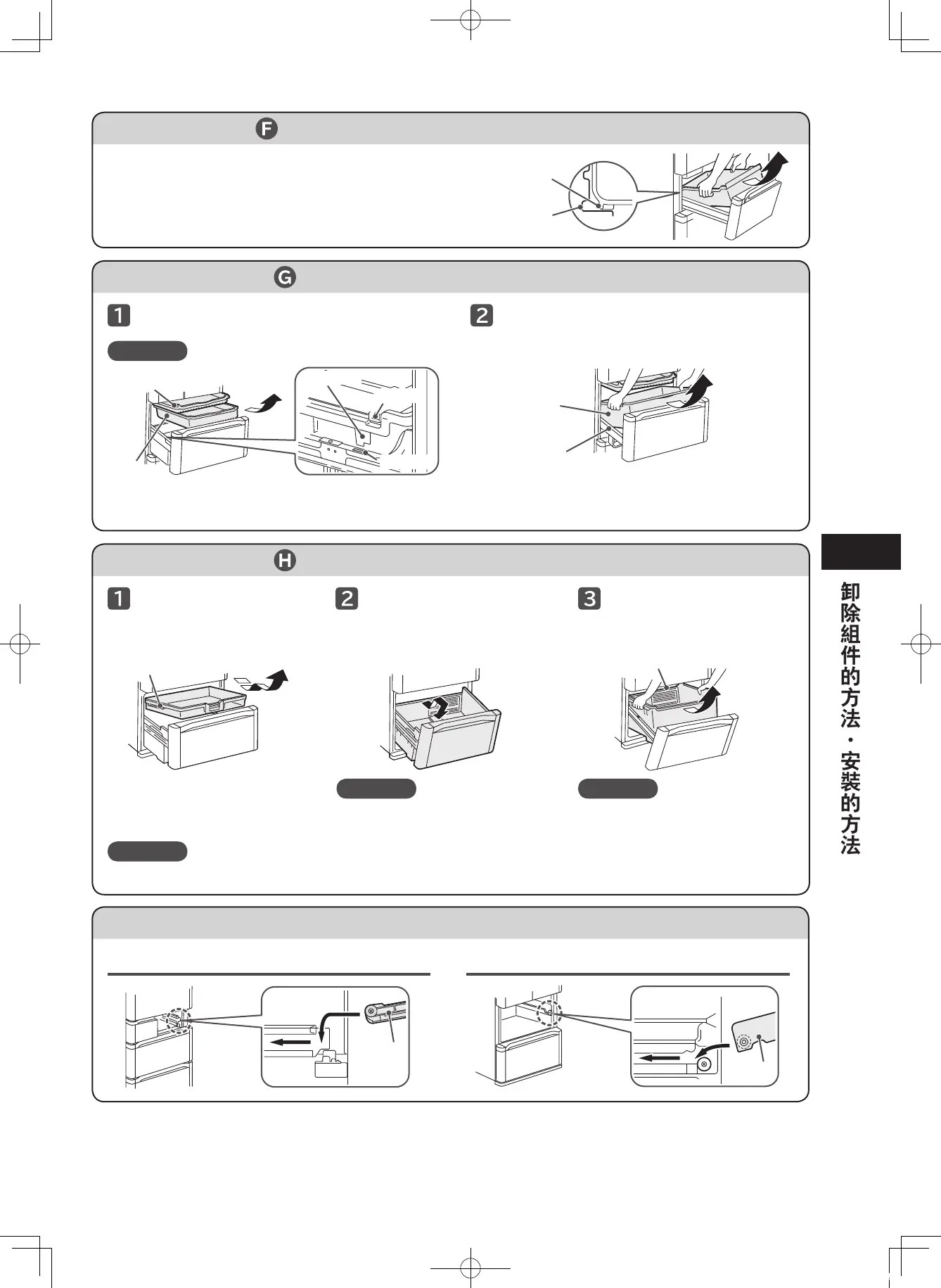 F

G

1

2

H

1

2

3

卸除組件的方法・安裝的方法