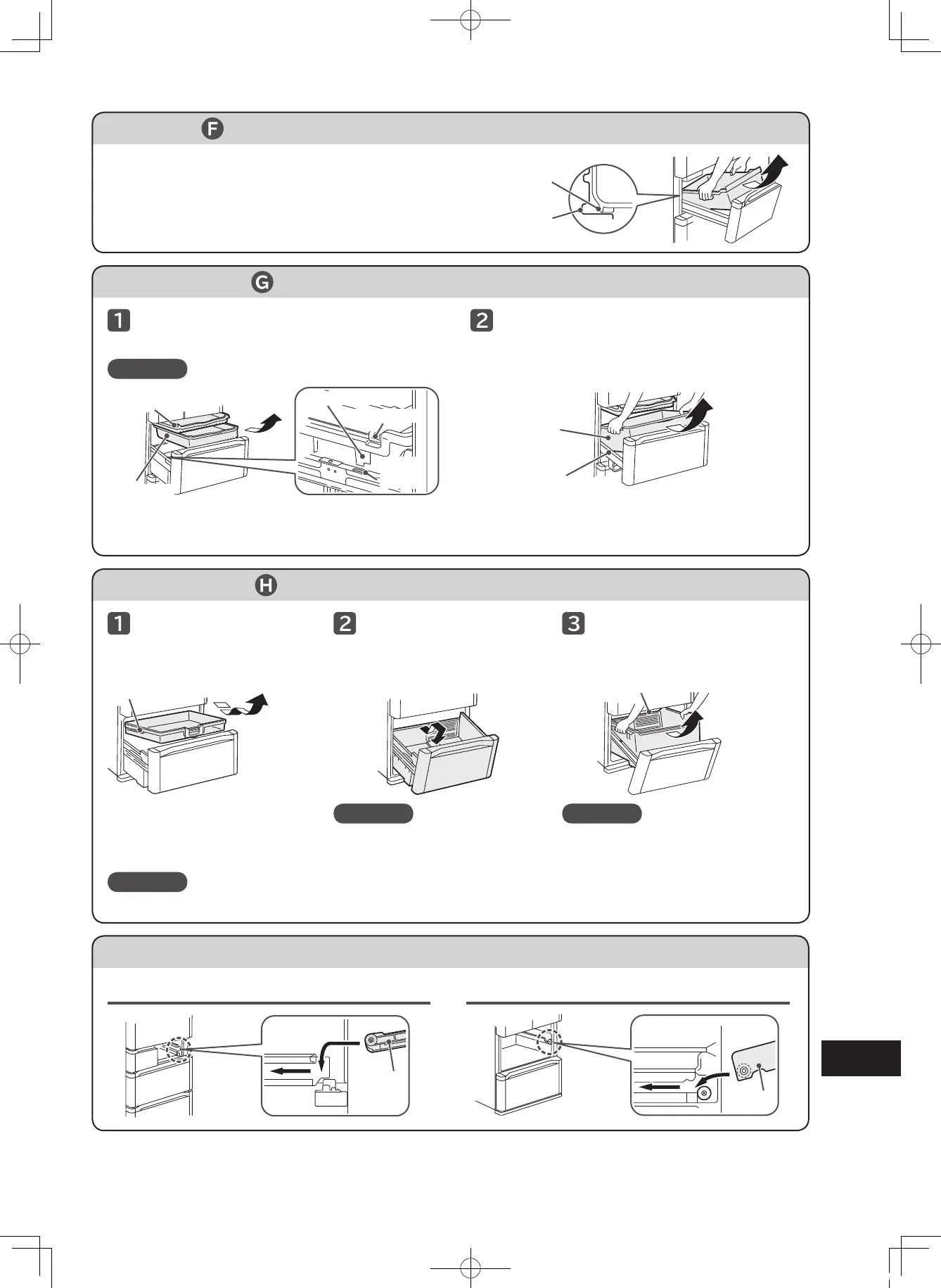 F

G

1

2

H

1

2

3