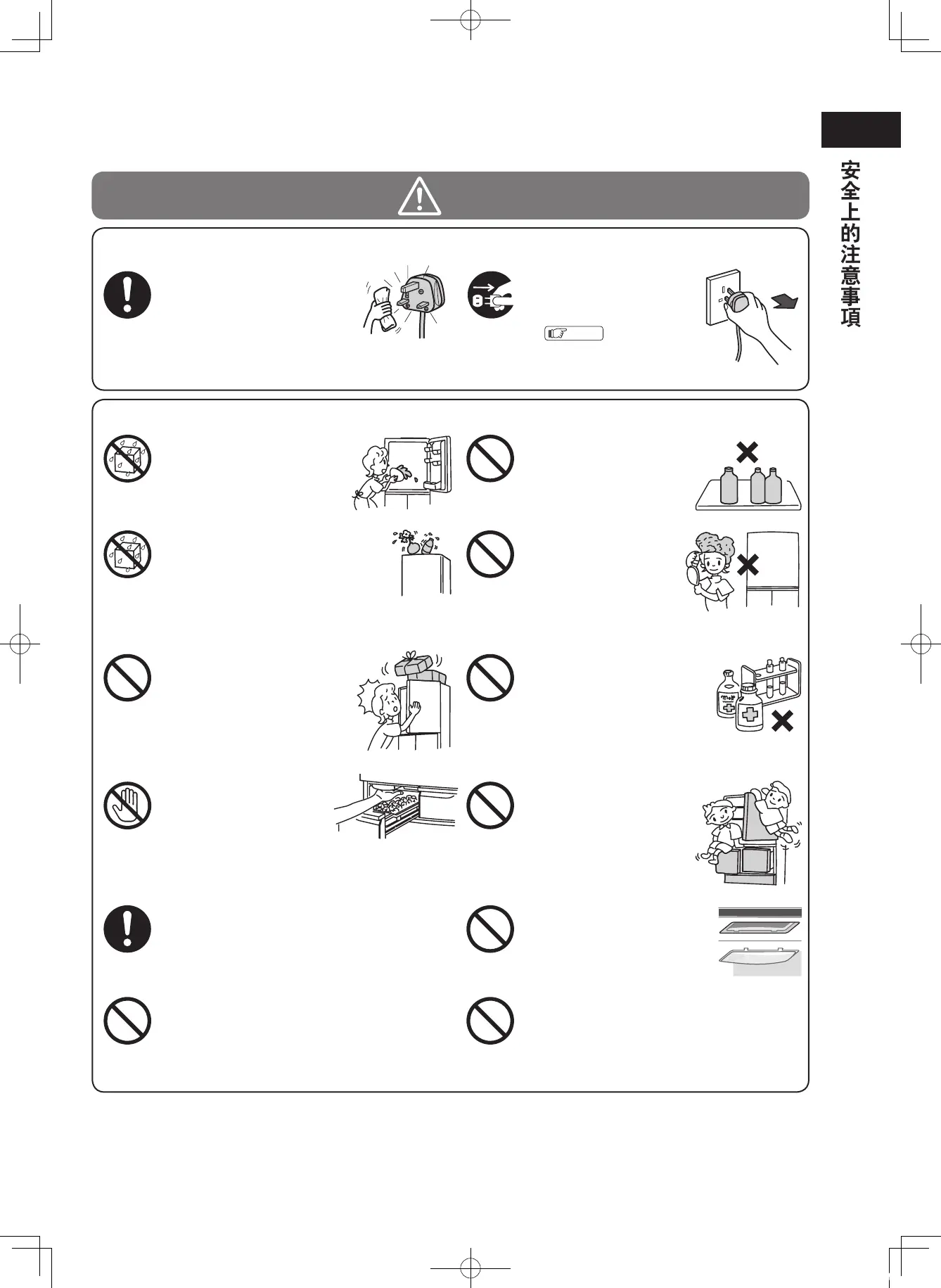 安全上的注意事項