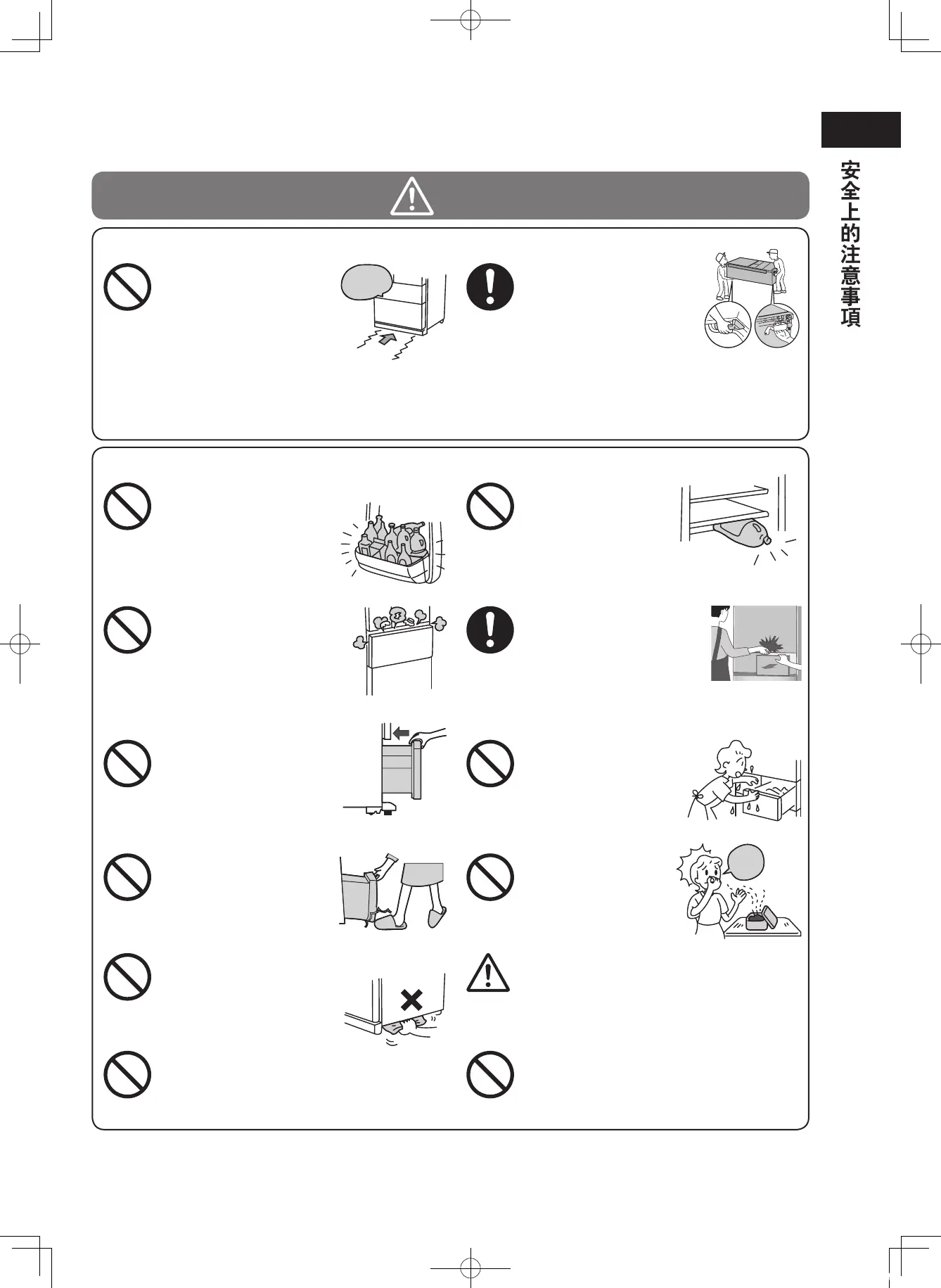 安全上的注意事項