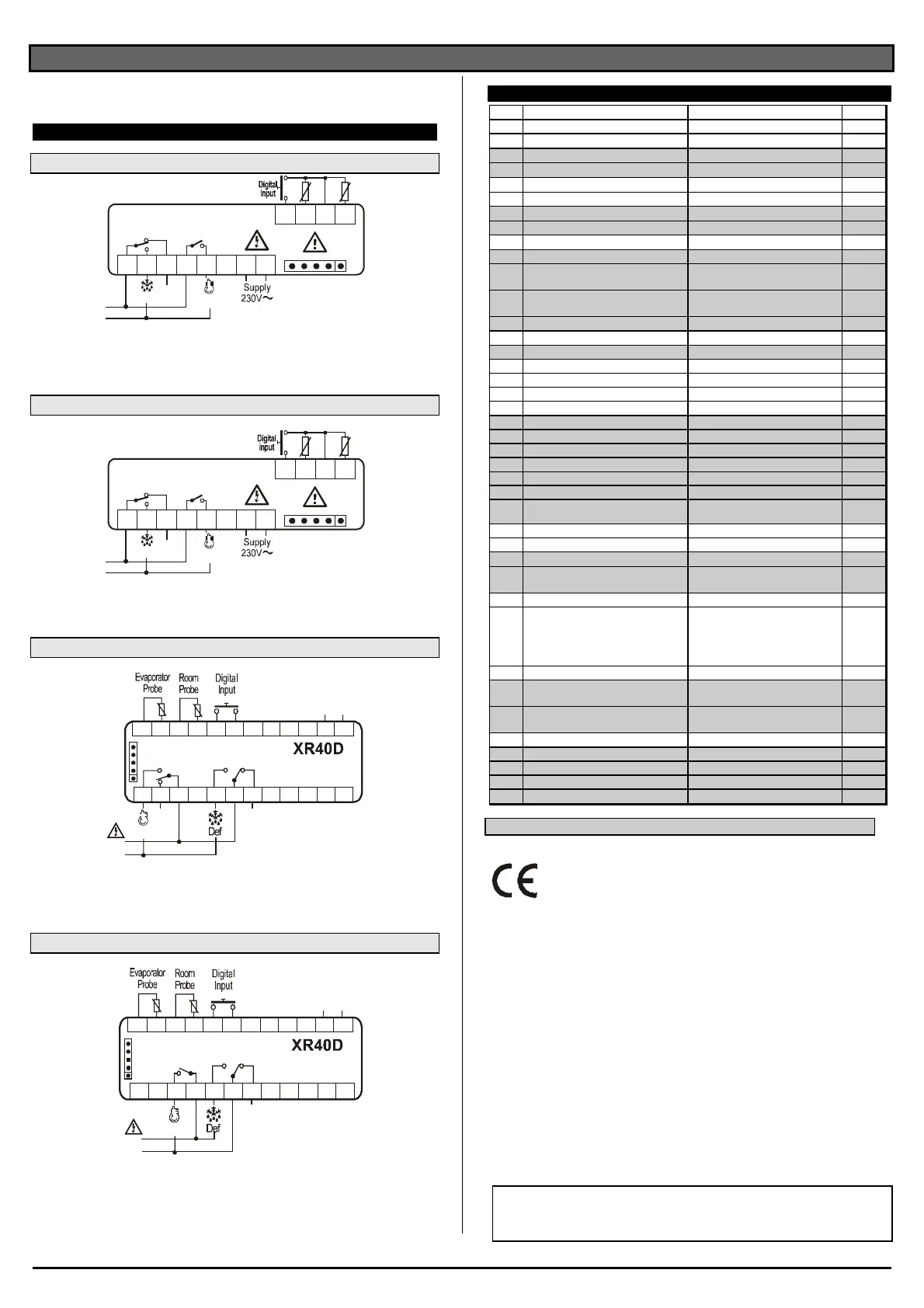 Digital input

Supply 230V~

Digital input

Supply 230V~

Evaporator Probe

Room Probe

Digital Input

XR40D

Def

Evaporator Probe

Room Probe

Digital Input

XR40D

Def