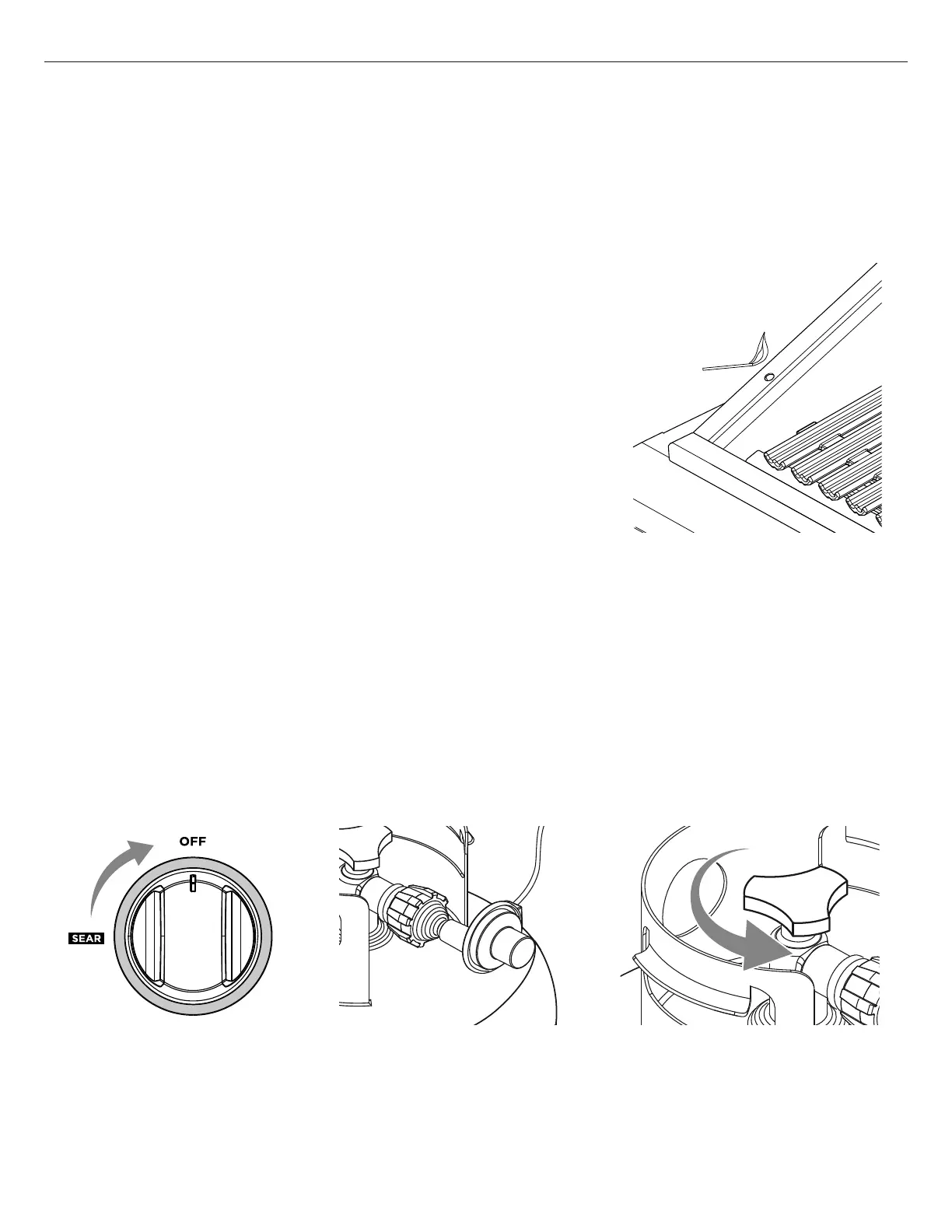 OFF

SEAR