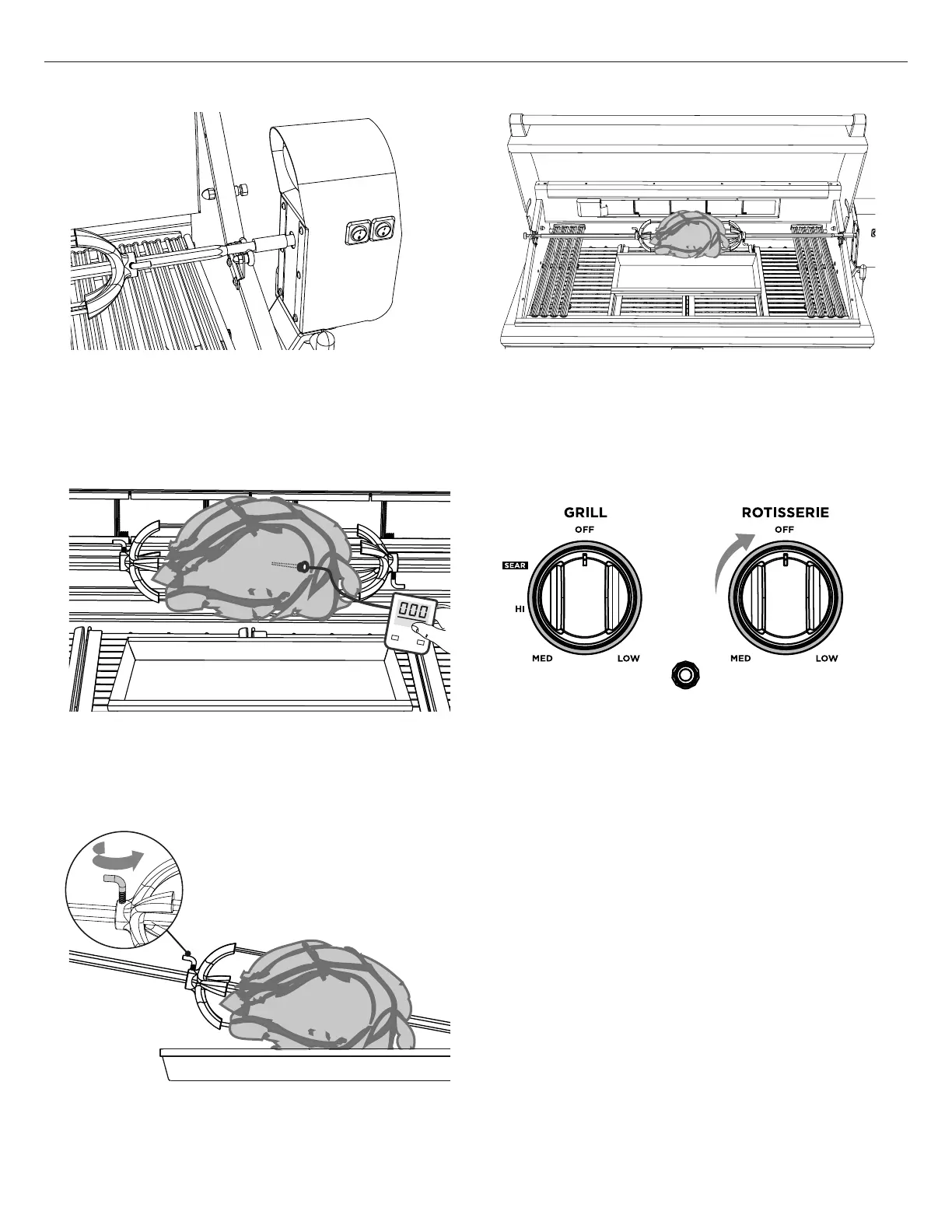 000

GRILL

OFF

SEAR

HI

MED

LOW

ROTISSERIE

OFF

MED

LOW