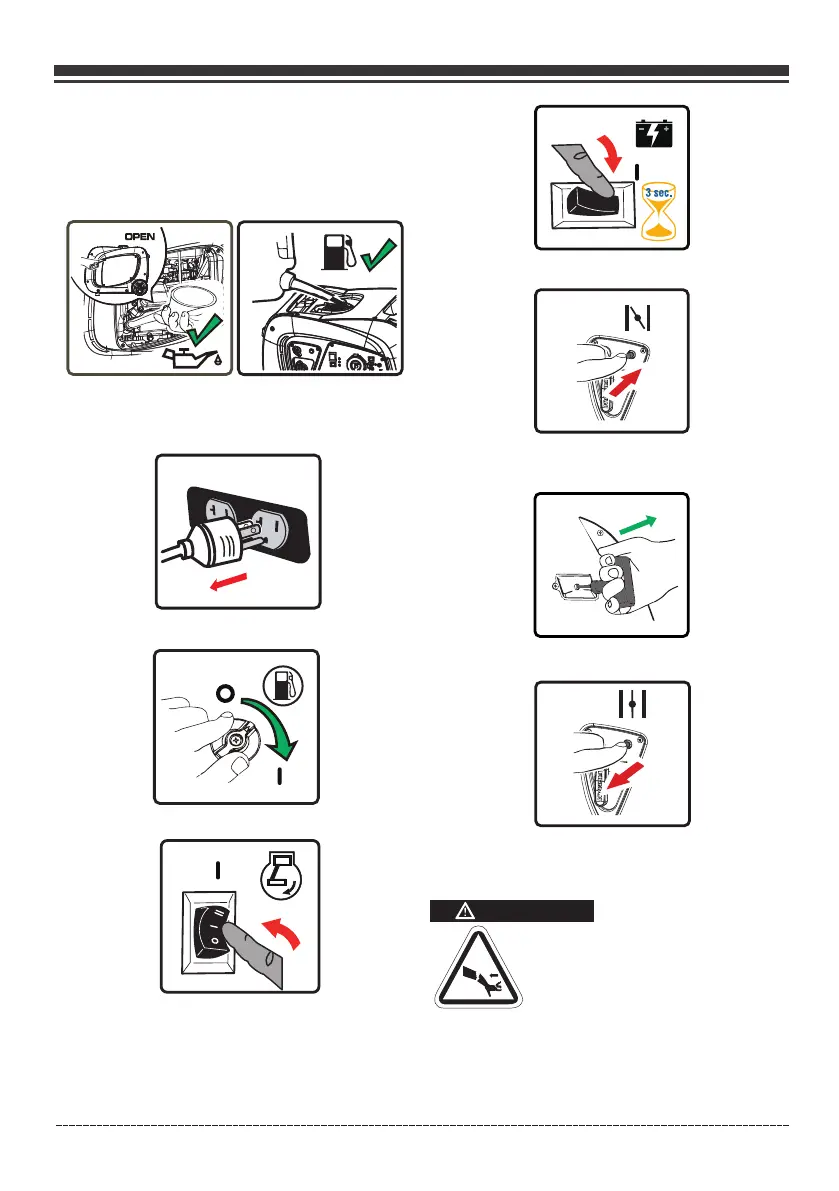 OPEN

3 sec.