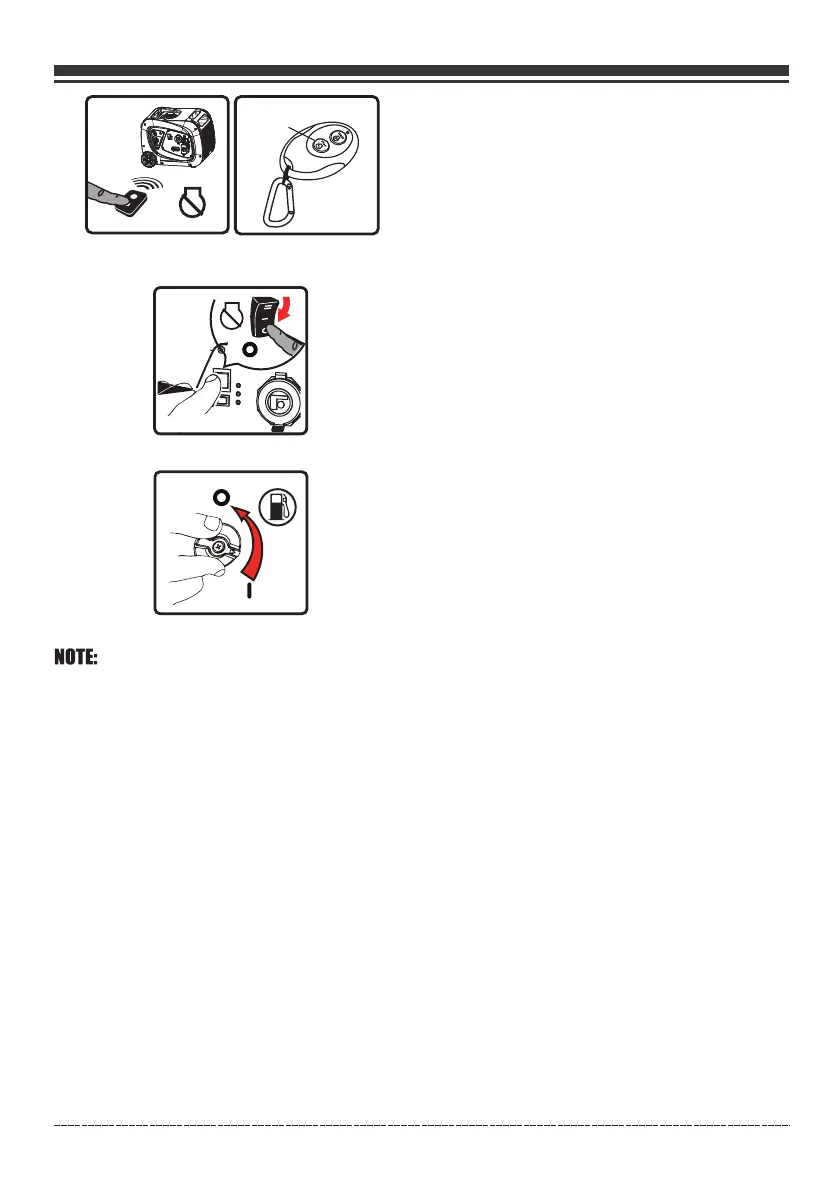 NOTE: