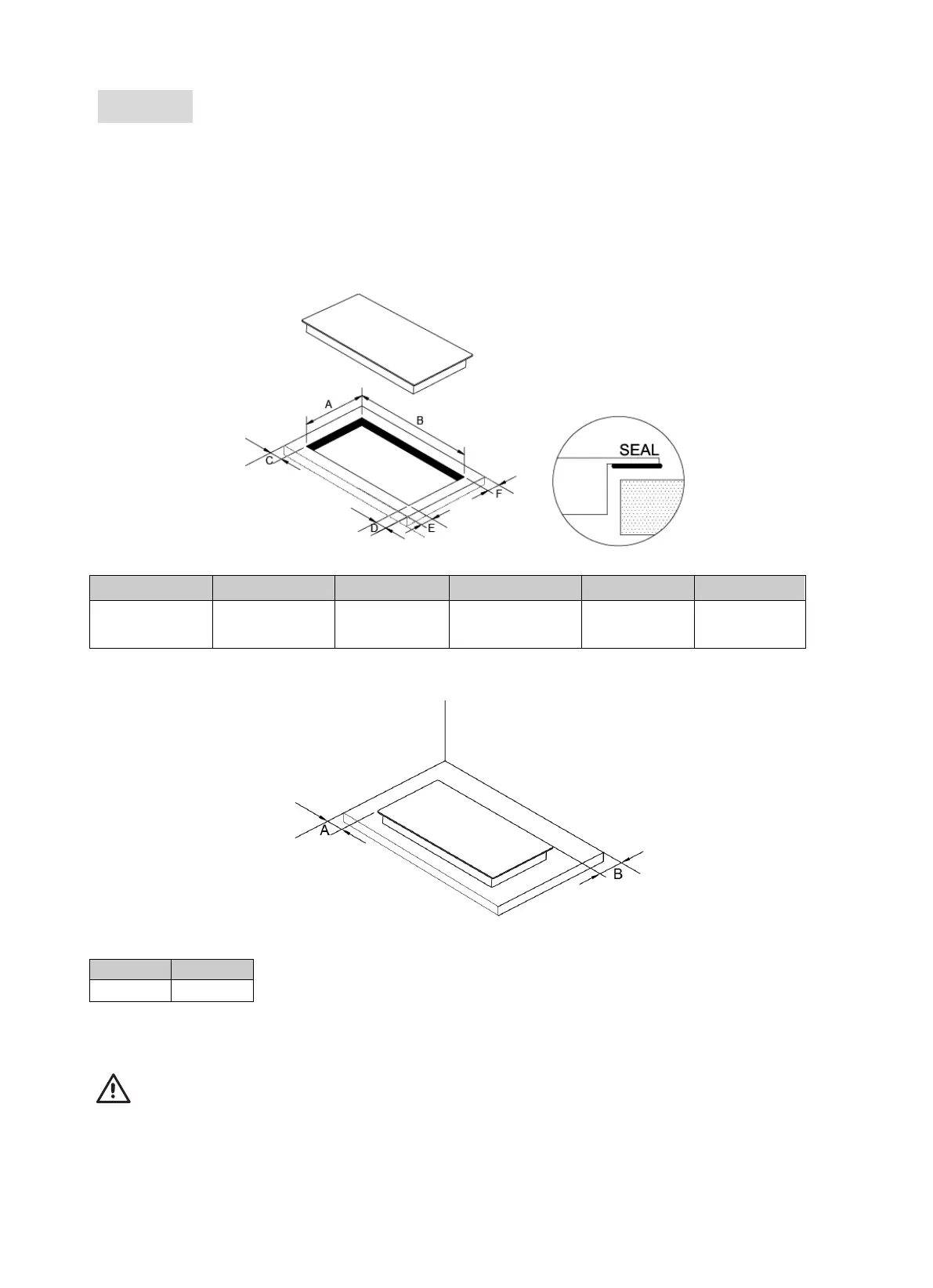 A

B

C

D

E

F

SEAL

A

B