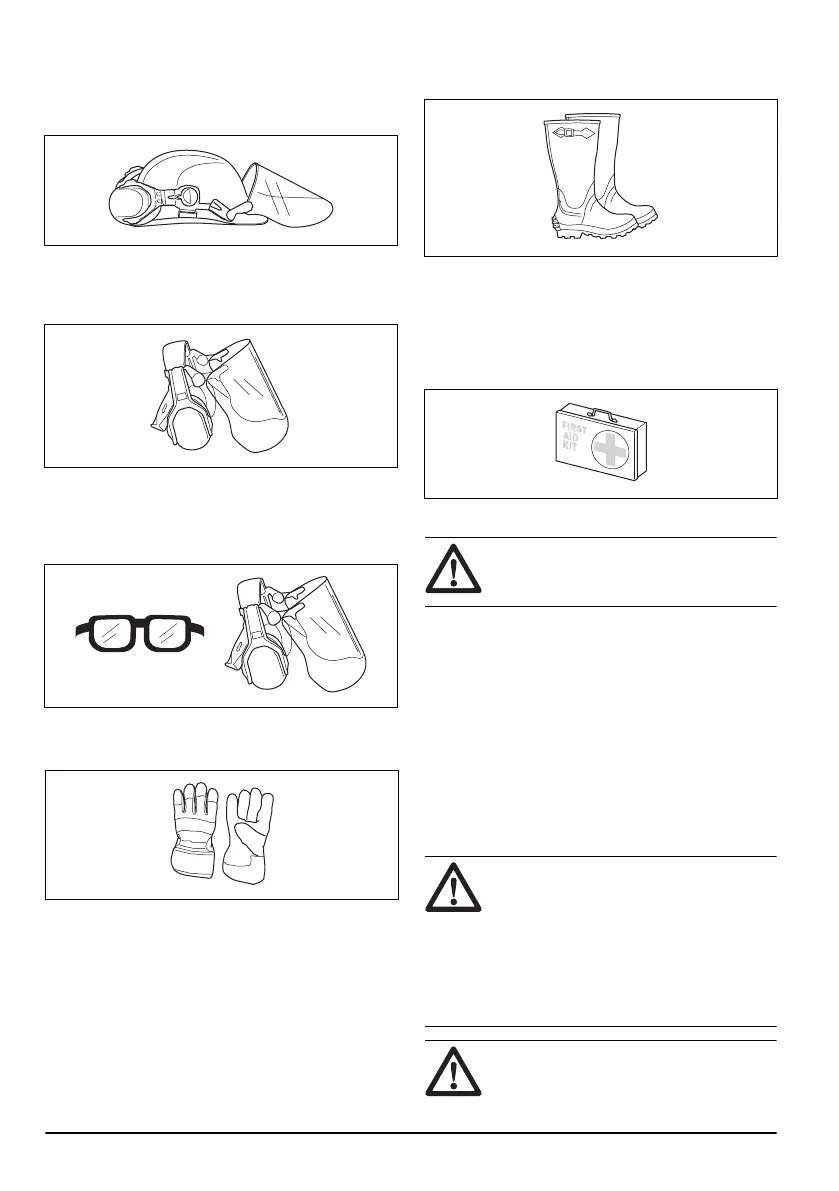 FIRST
AID
KIT