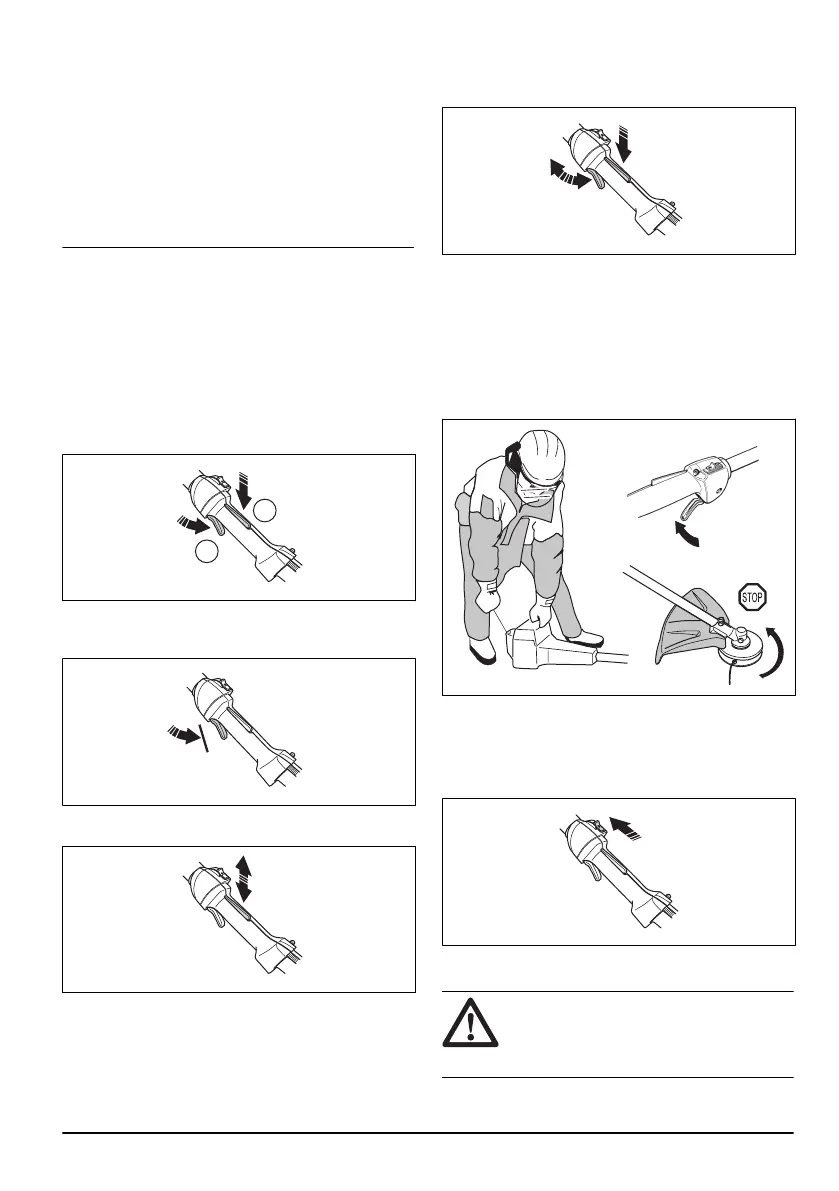 STOP