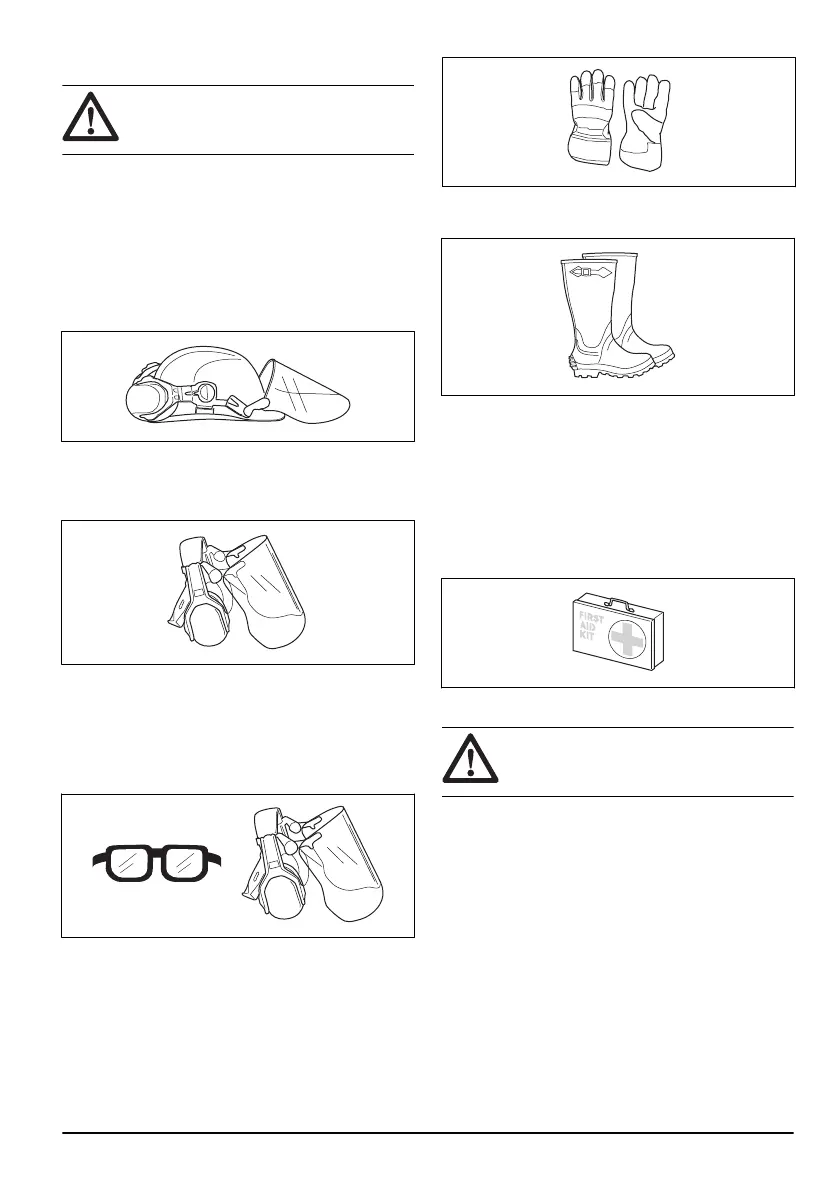 FIRST
AID
KIT