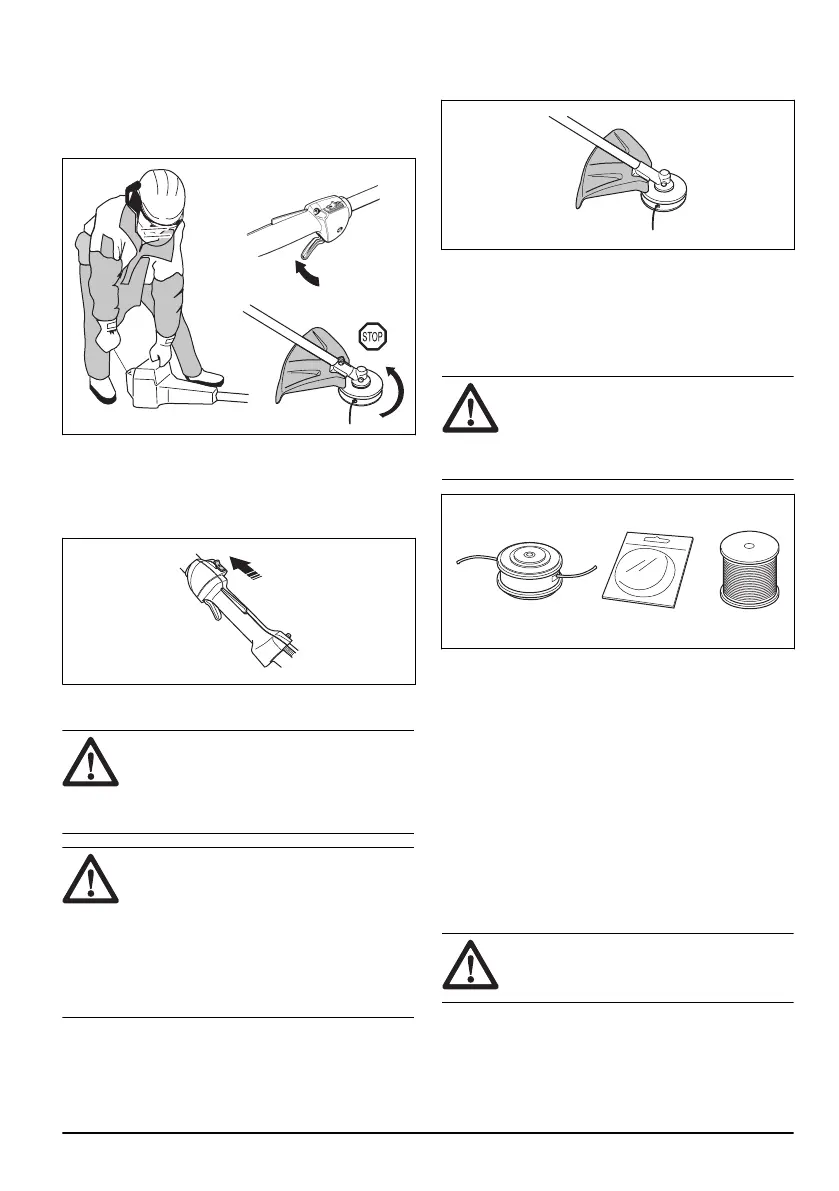 STOP