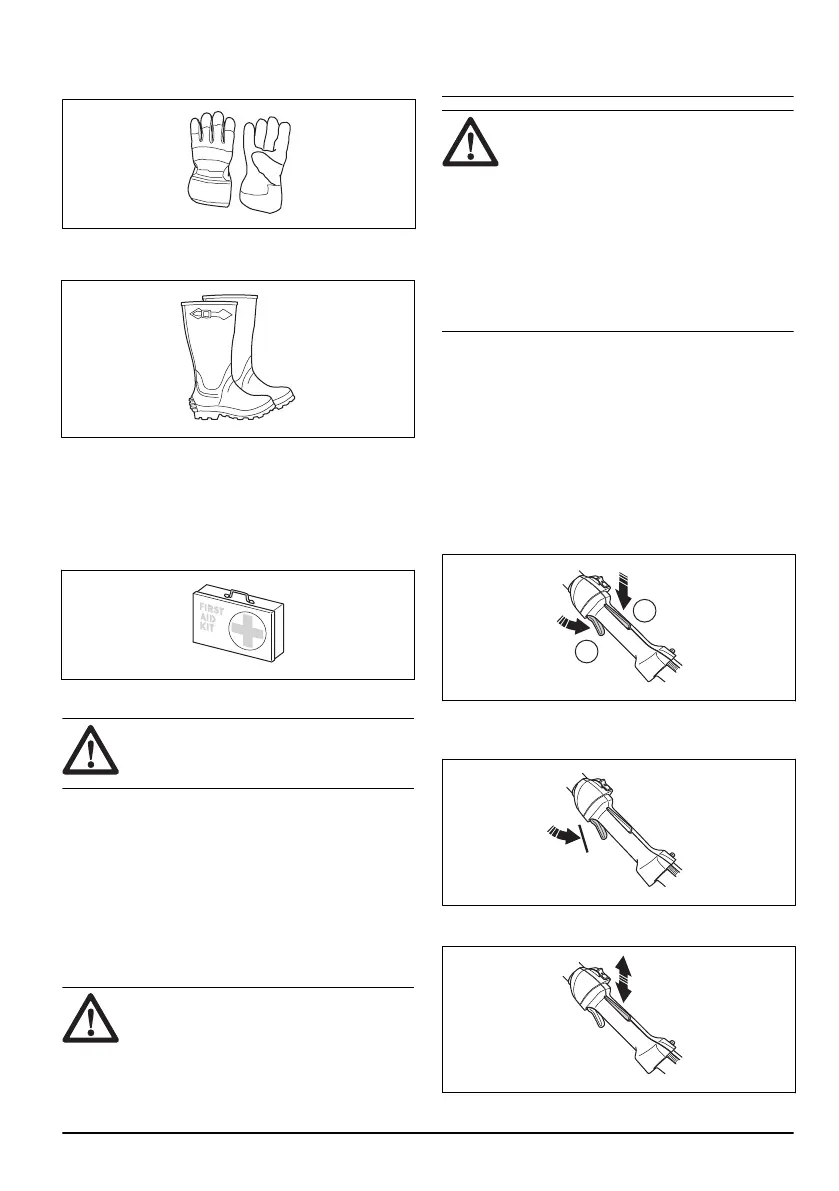 FIRST
AID
KIT