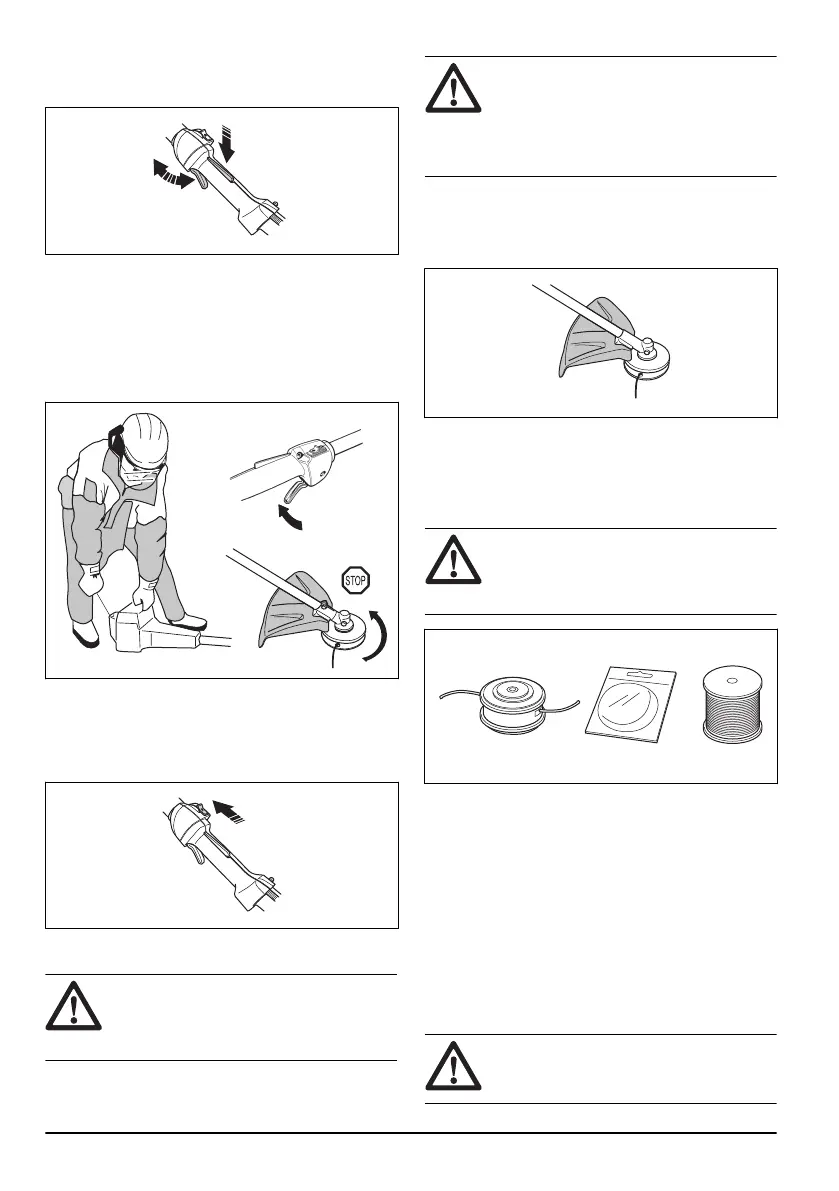 STOP