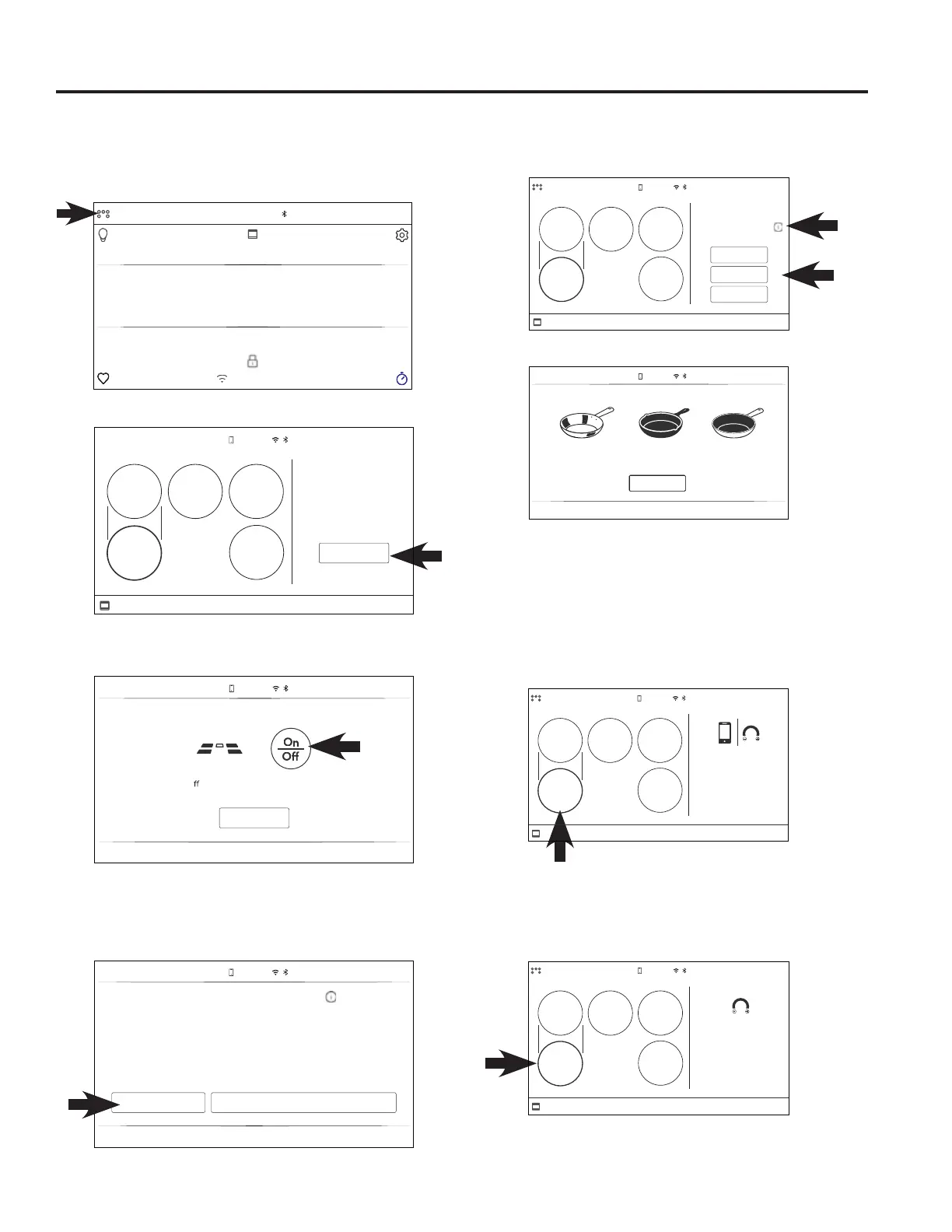 On
Off

ff