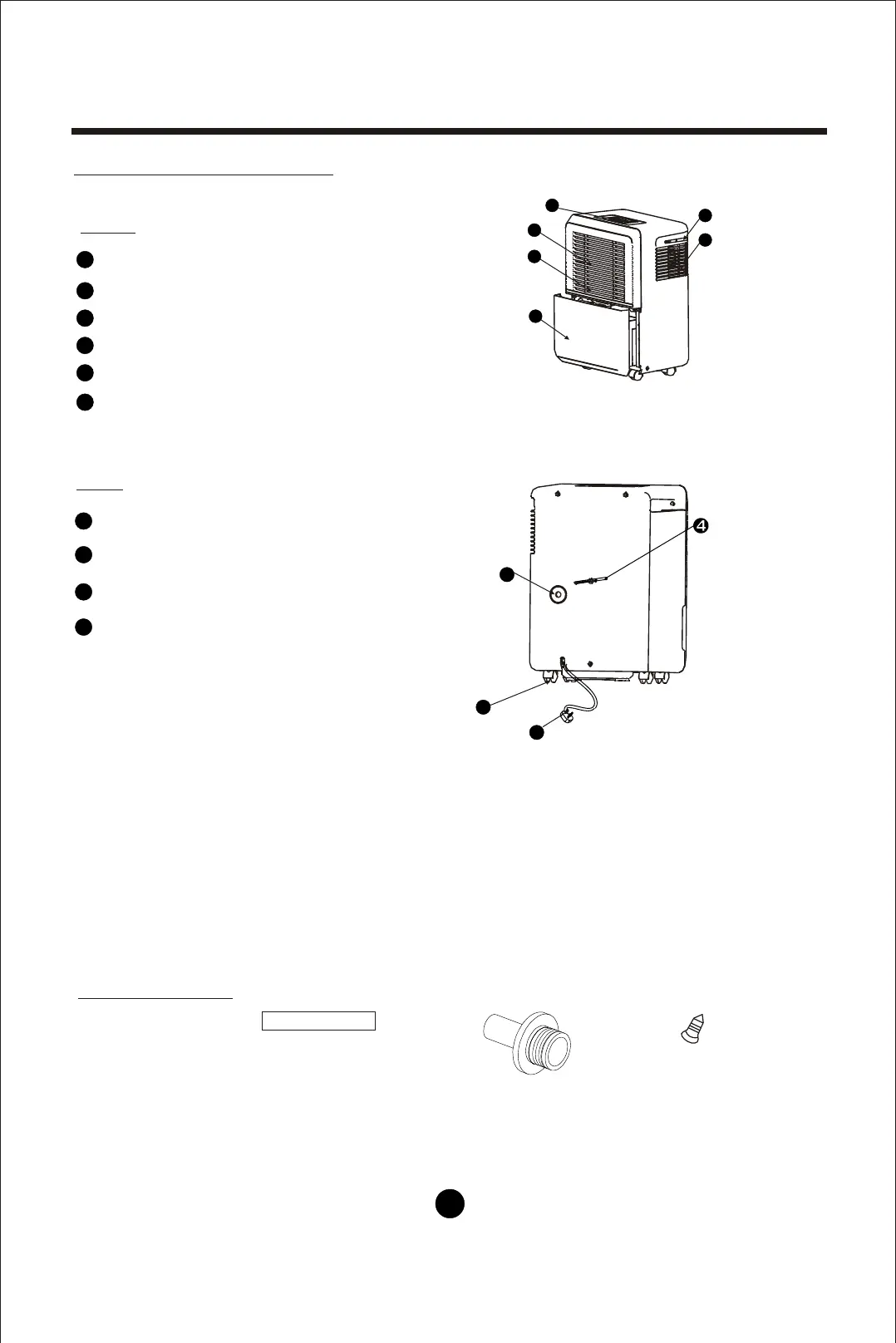 4