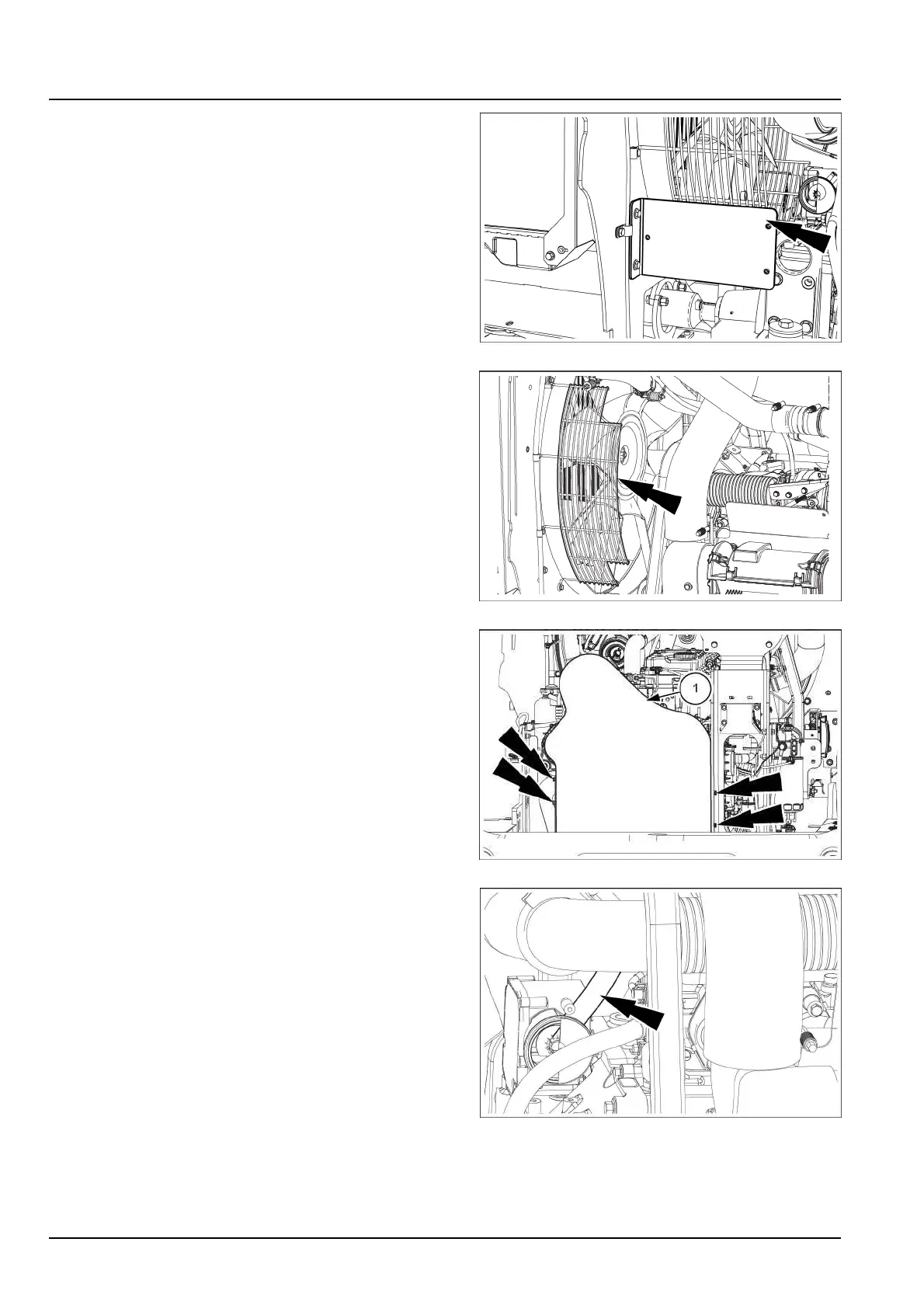 1