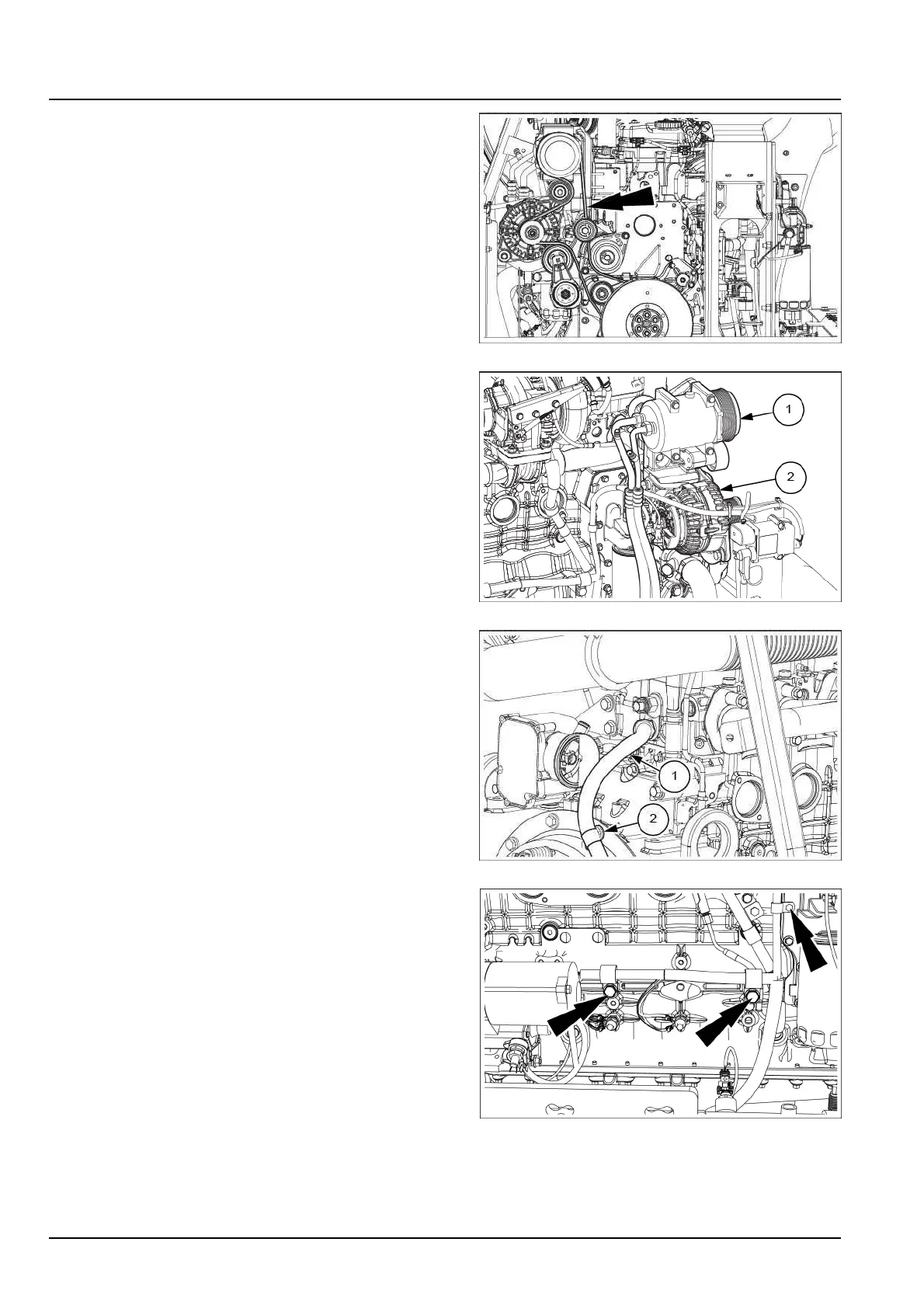 1

2

1

2