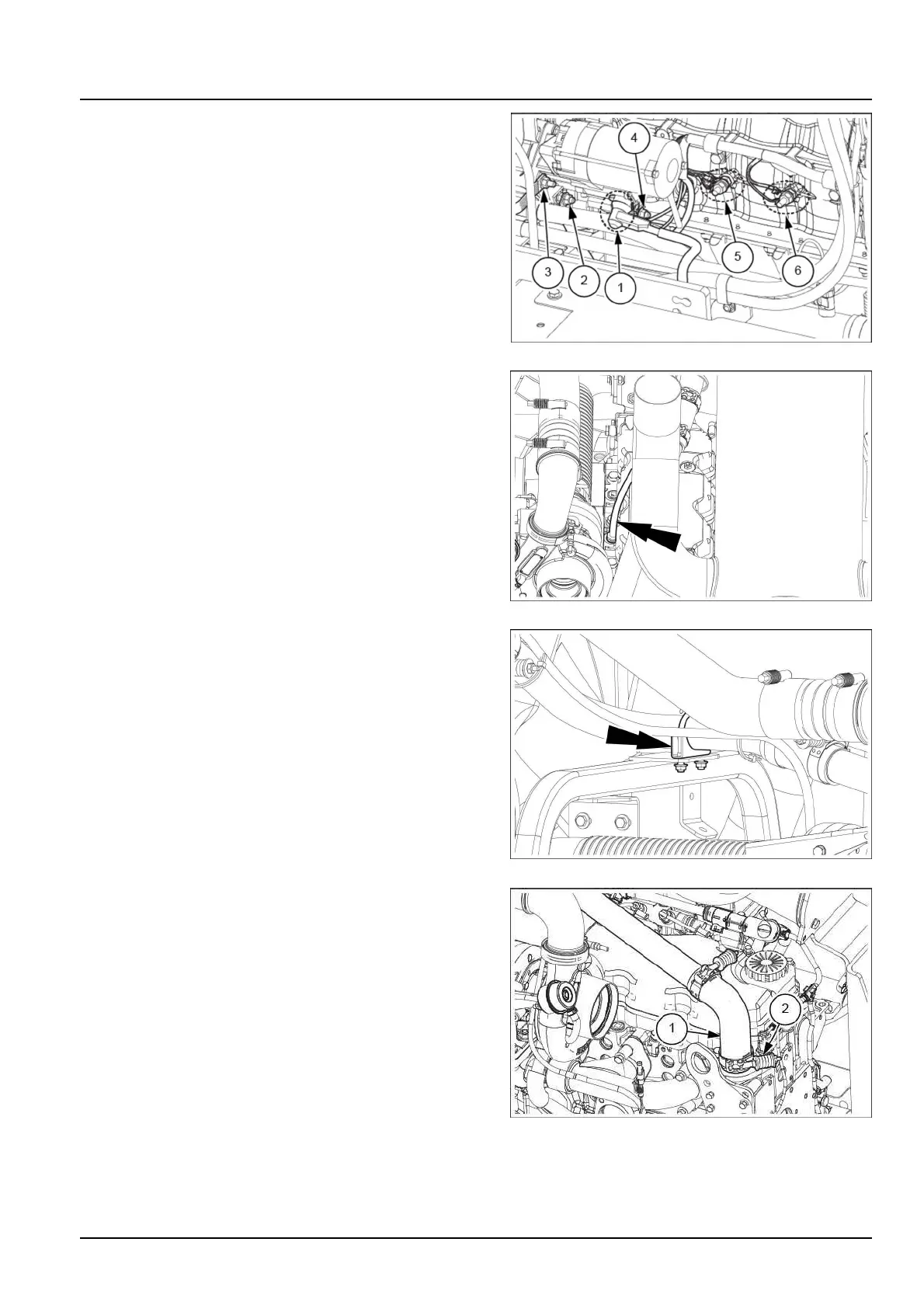 4

3 2 1 5 6

1 2