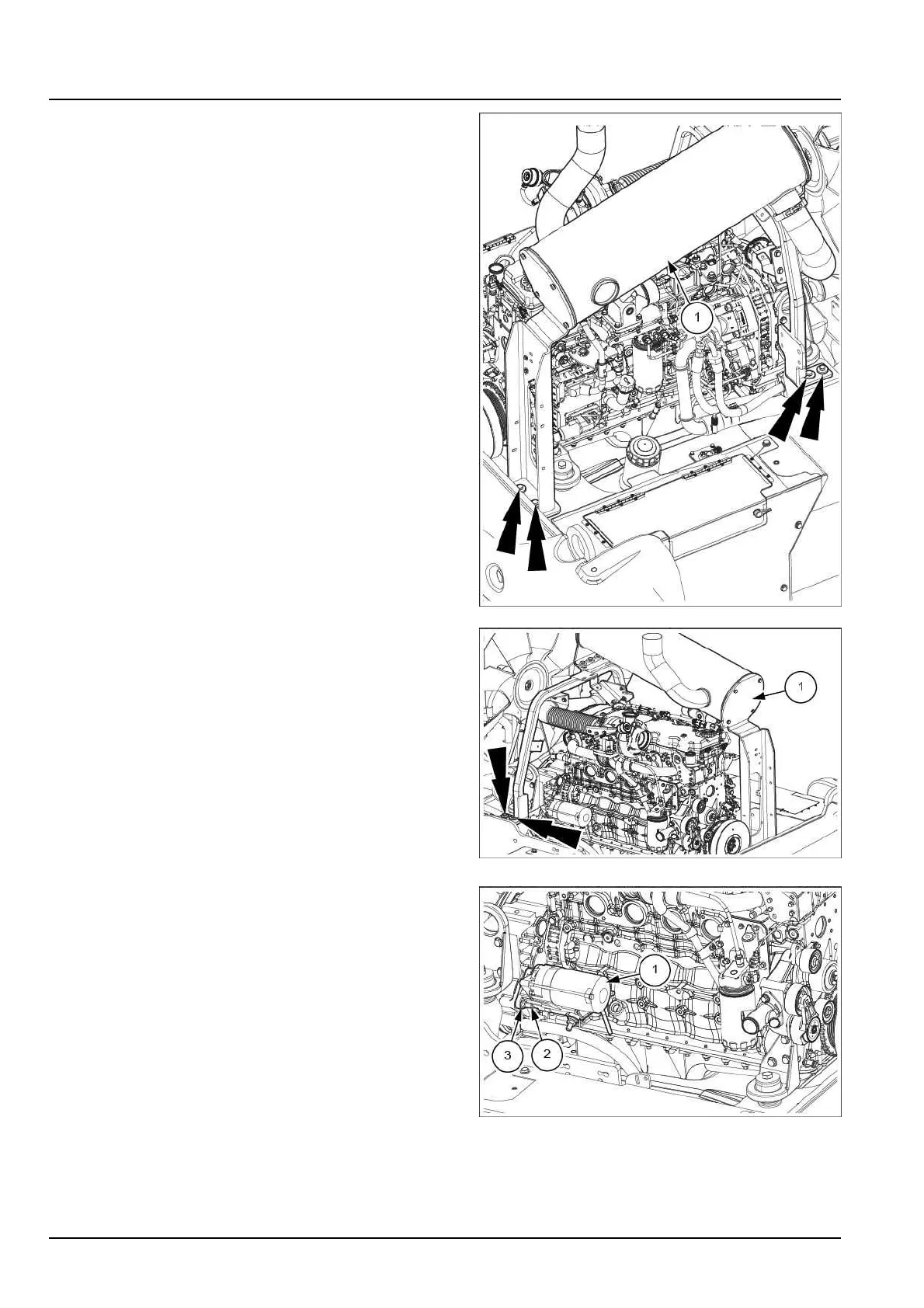 1

1

1

3

2