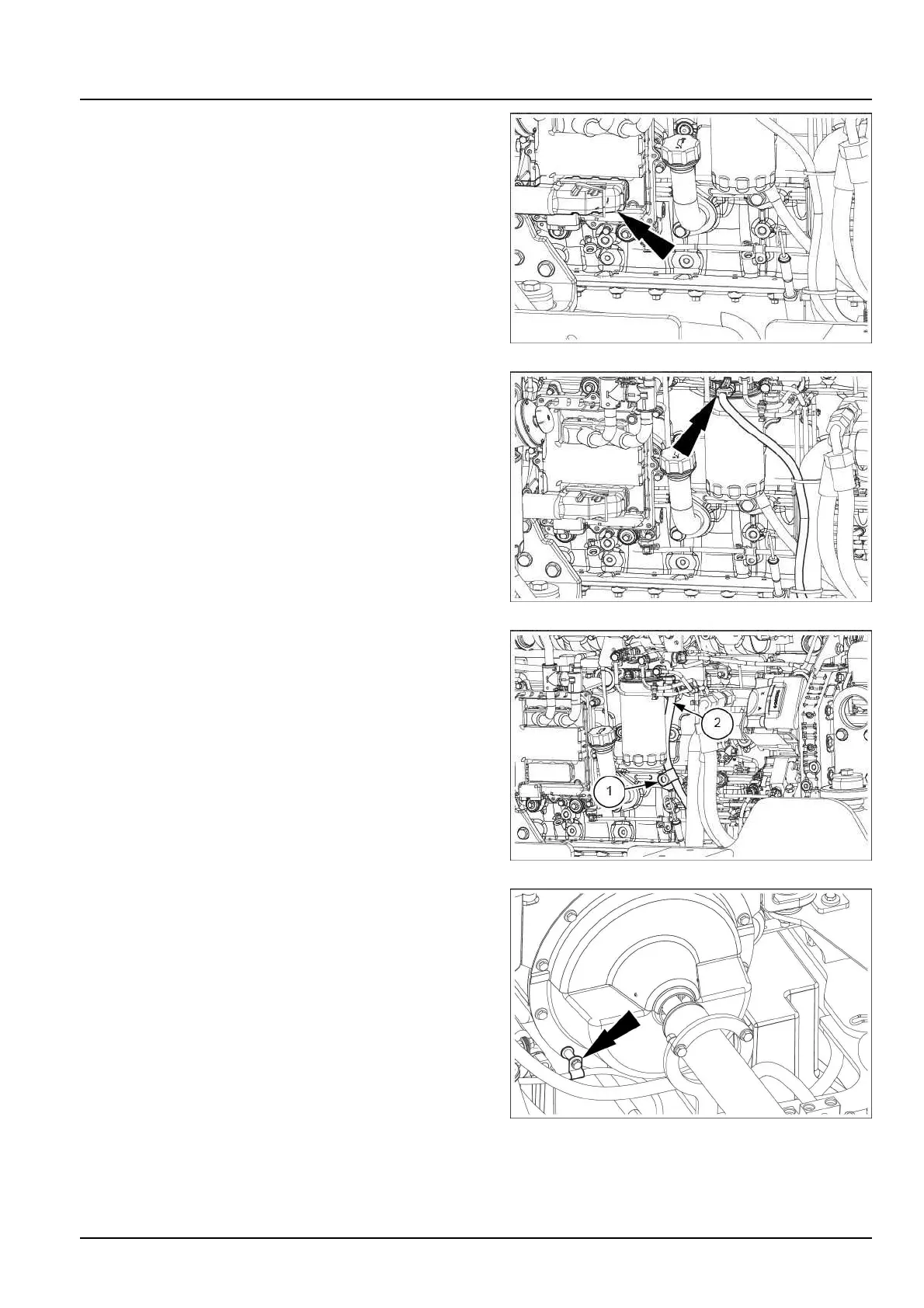 2

1