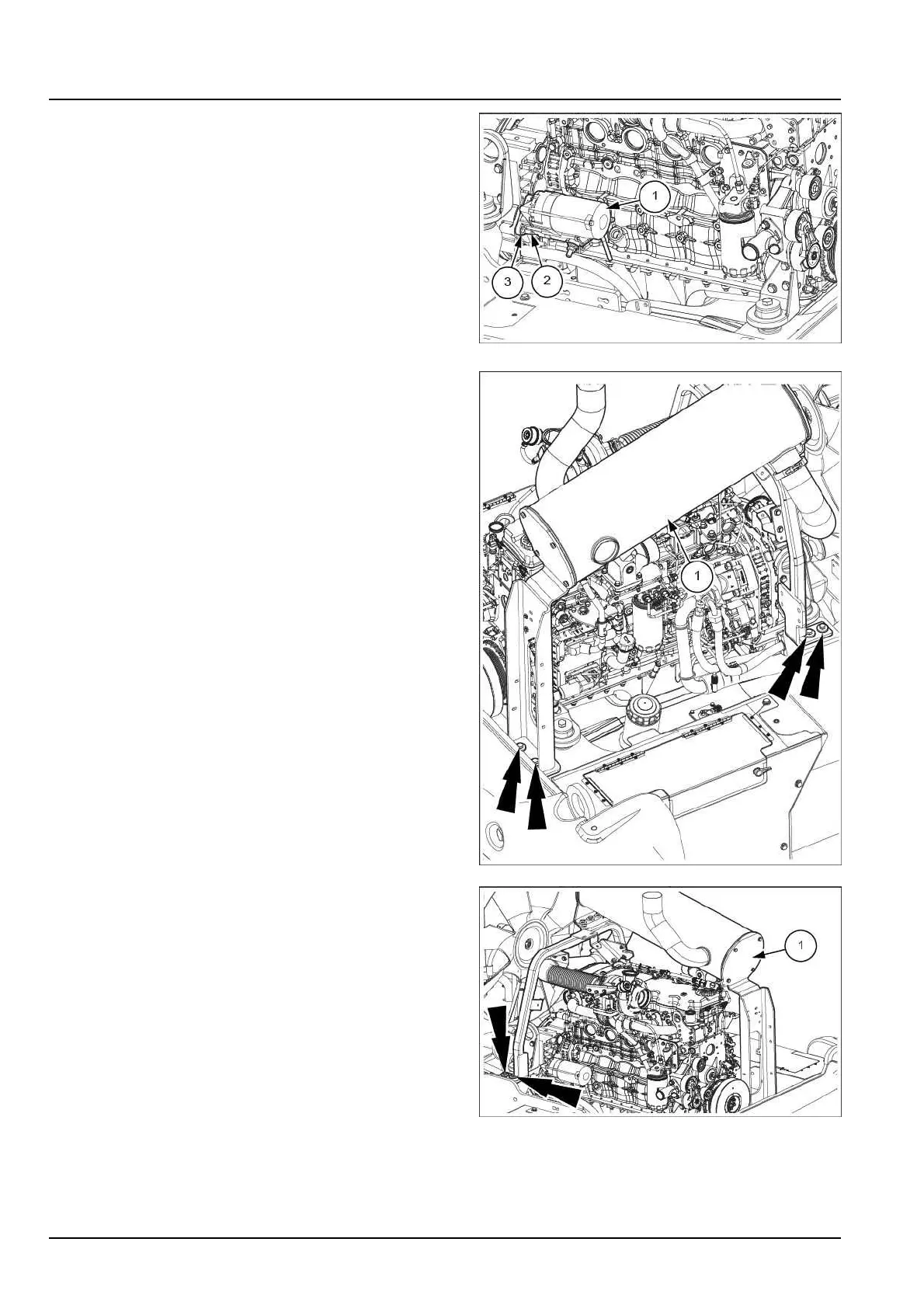 1
3
2

1

1