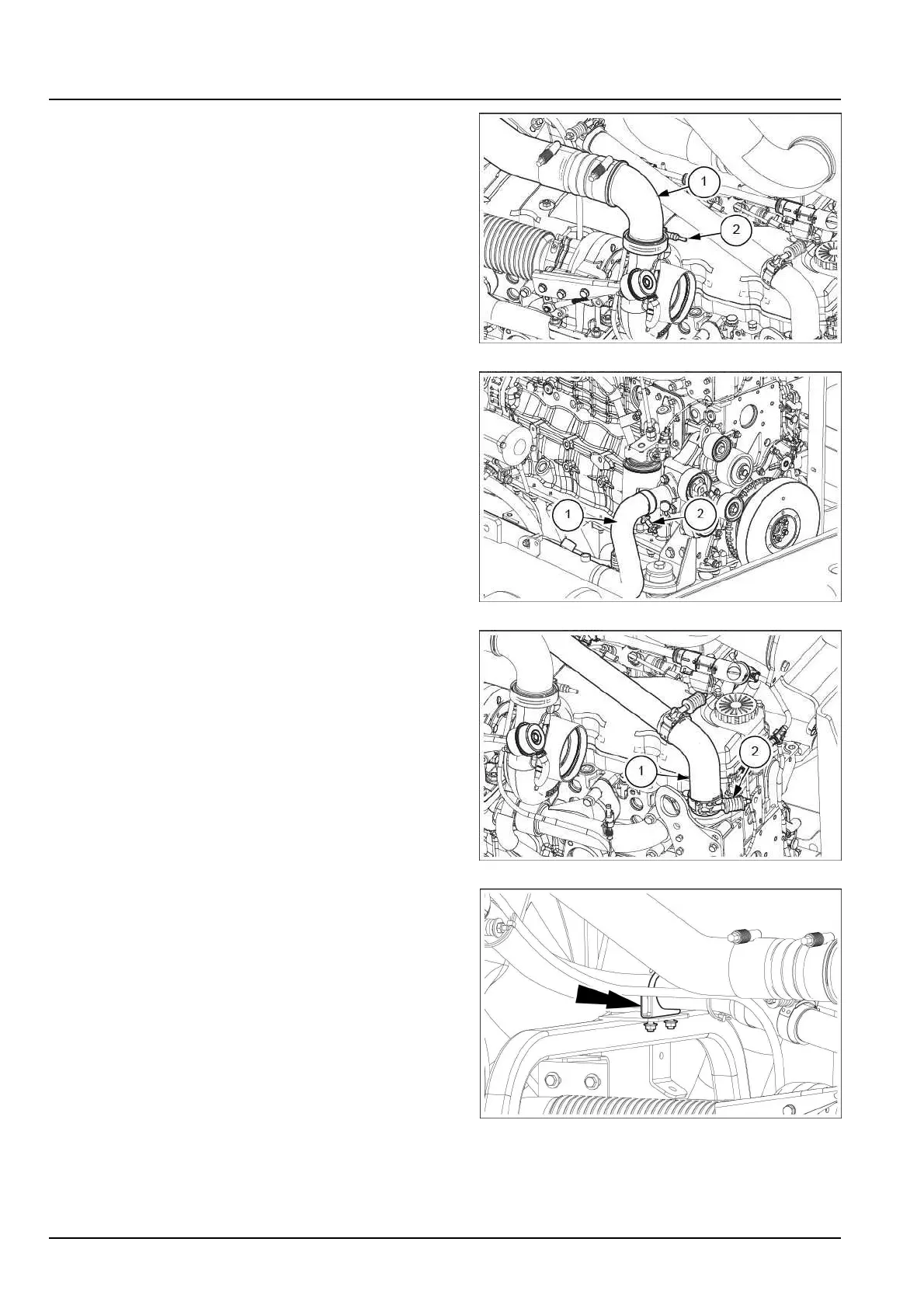 1
2

1
2

1
2