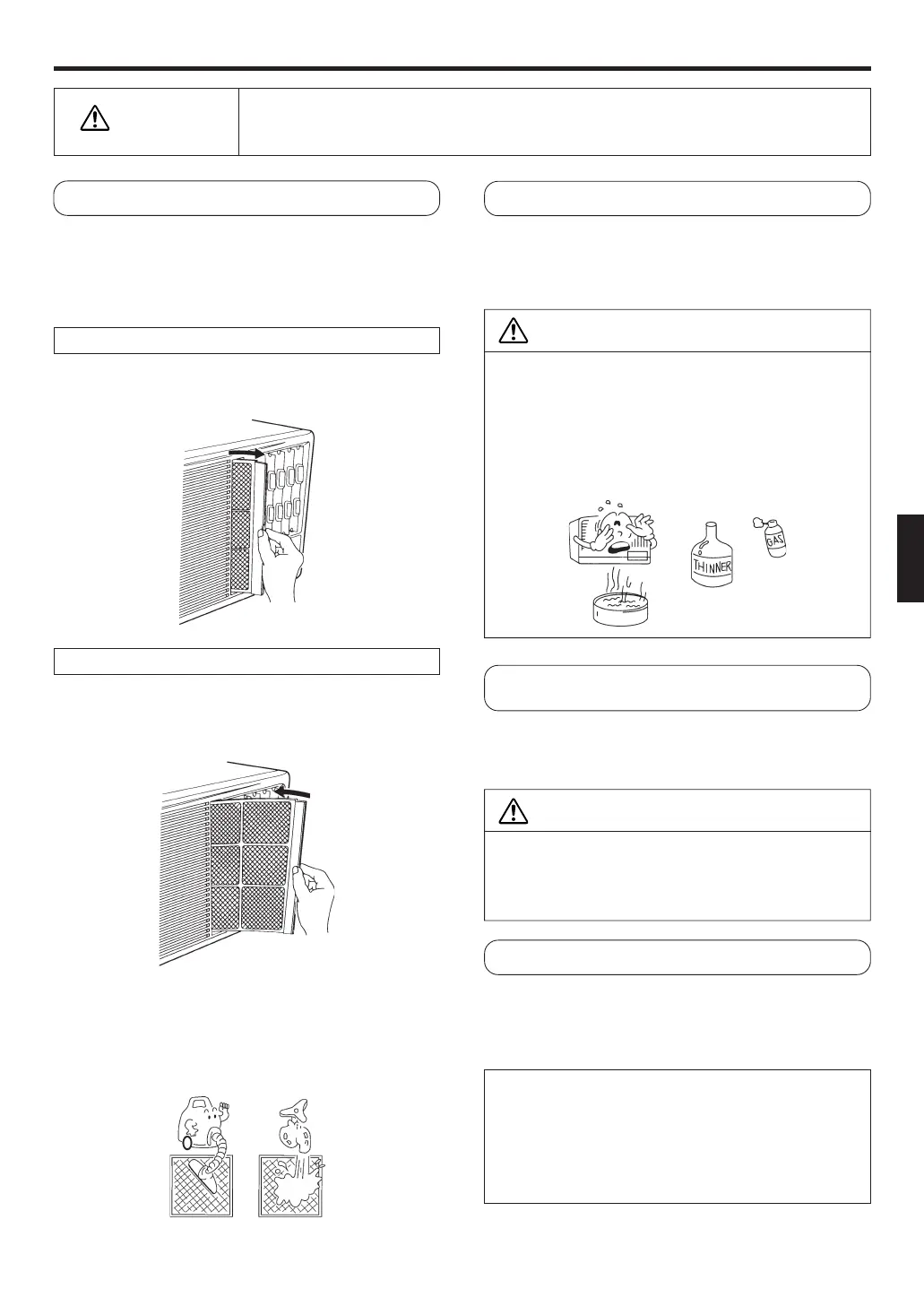 THINNER

GAS