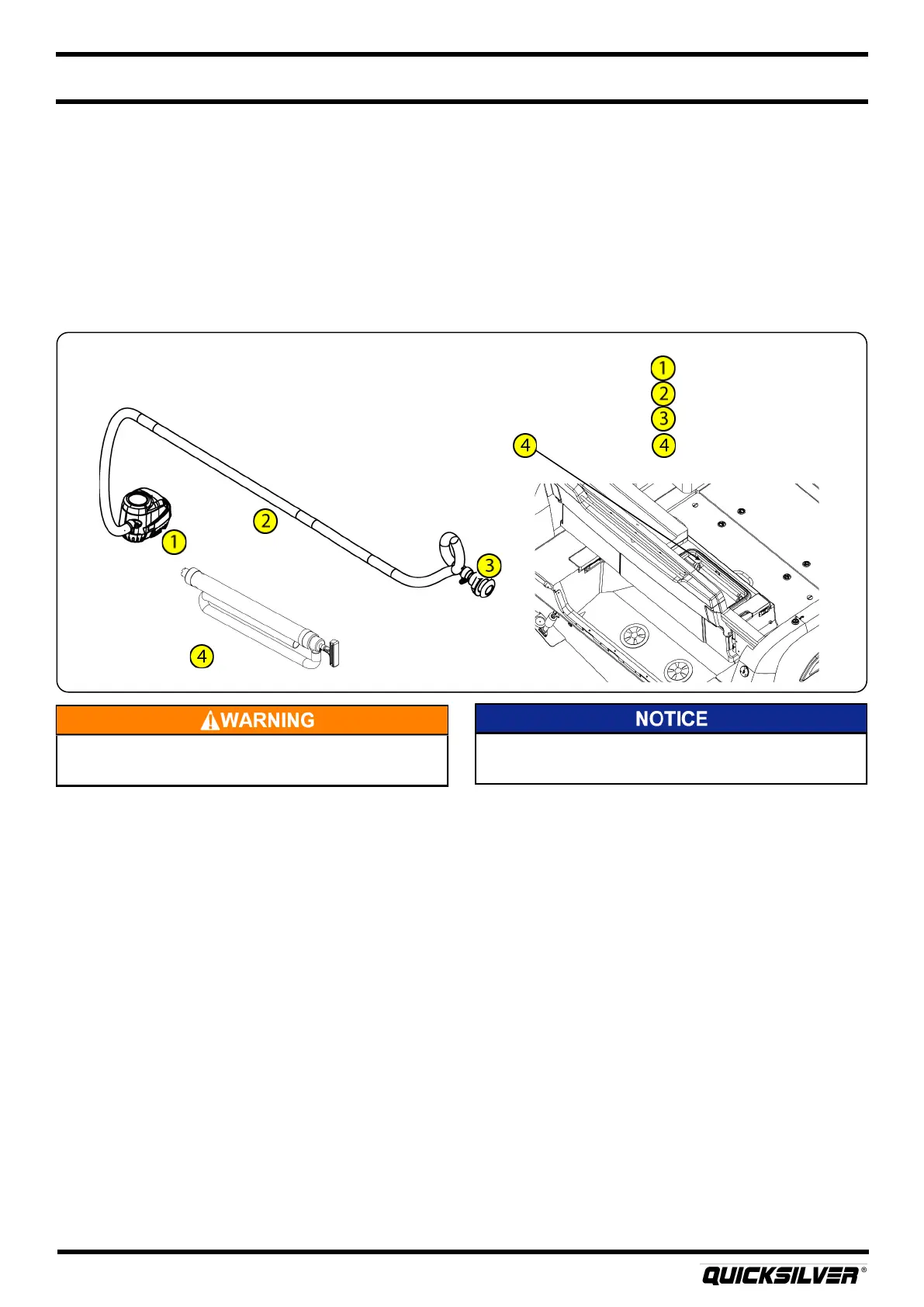 1
2
3
4
4

2
1
3
4

WARNING

NOTICE

QUICKSILVER®