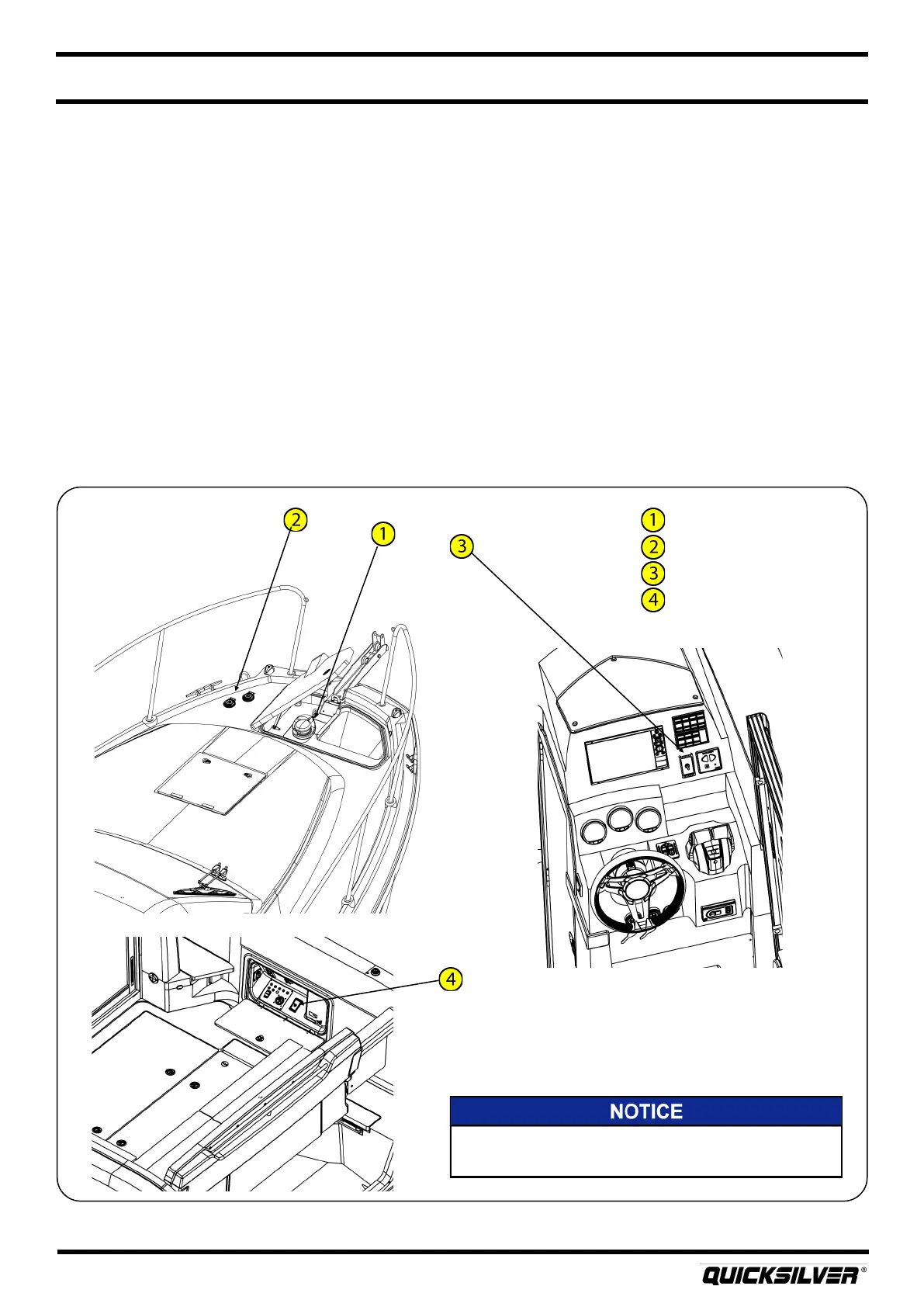 2
1
3
1
2
3
4
4
NOTICE
QUICKSILVER®