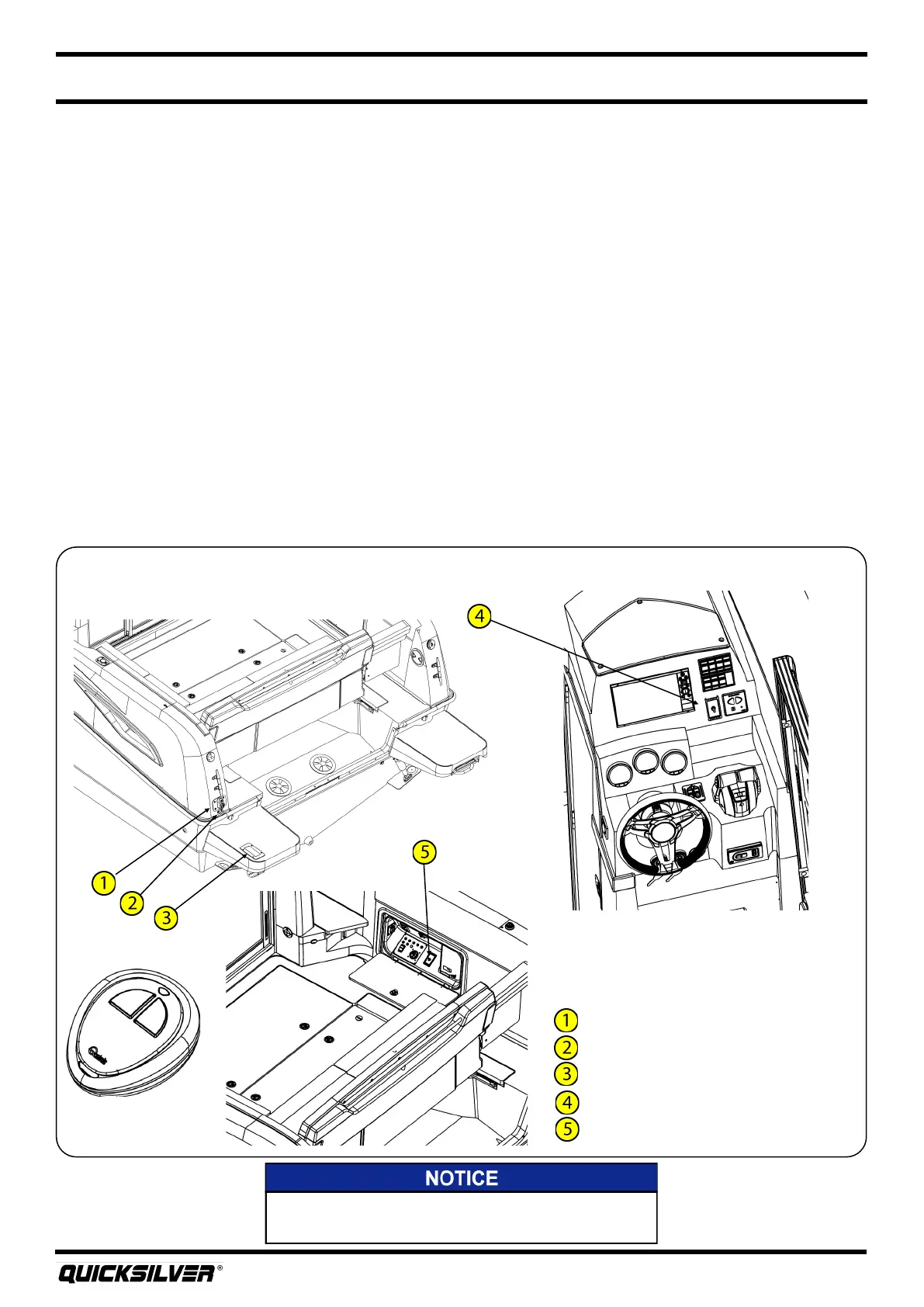 4

1

2

3

5

1
2
3
4
5

NOTICE

QUICKSILVER®