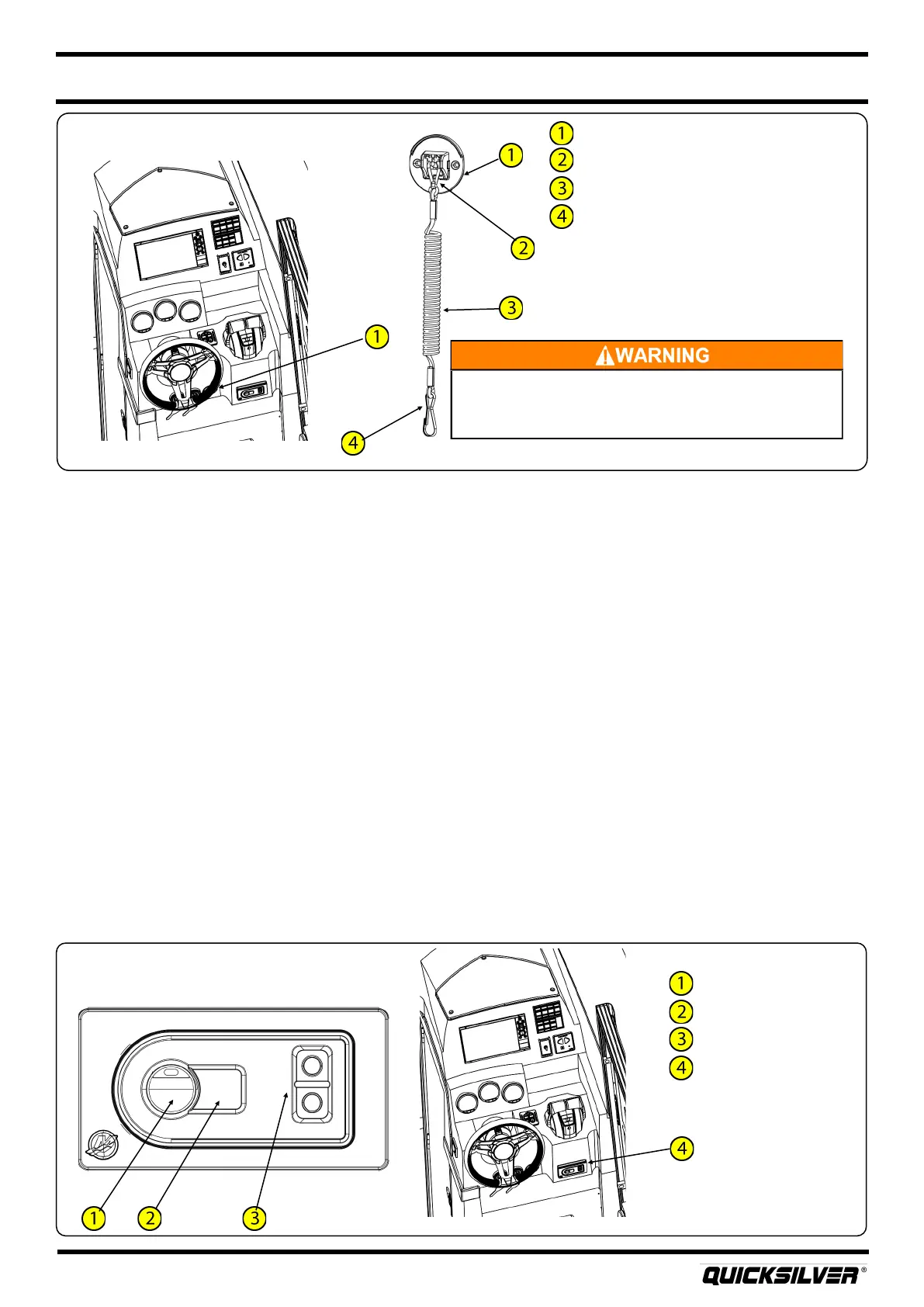 1
2
3
4
1
2
3
1
4

WARNING

1
2
3
4
4
1
2
3

QUICKSILVER®