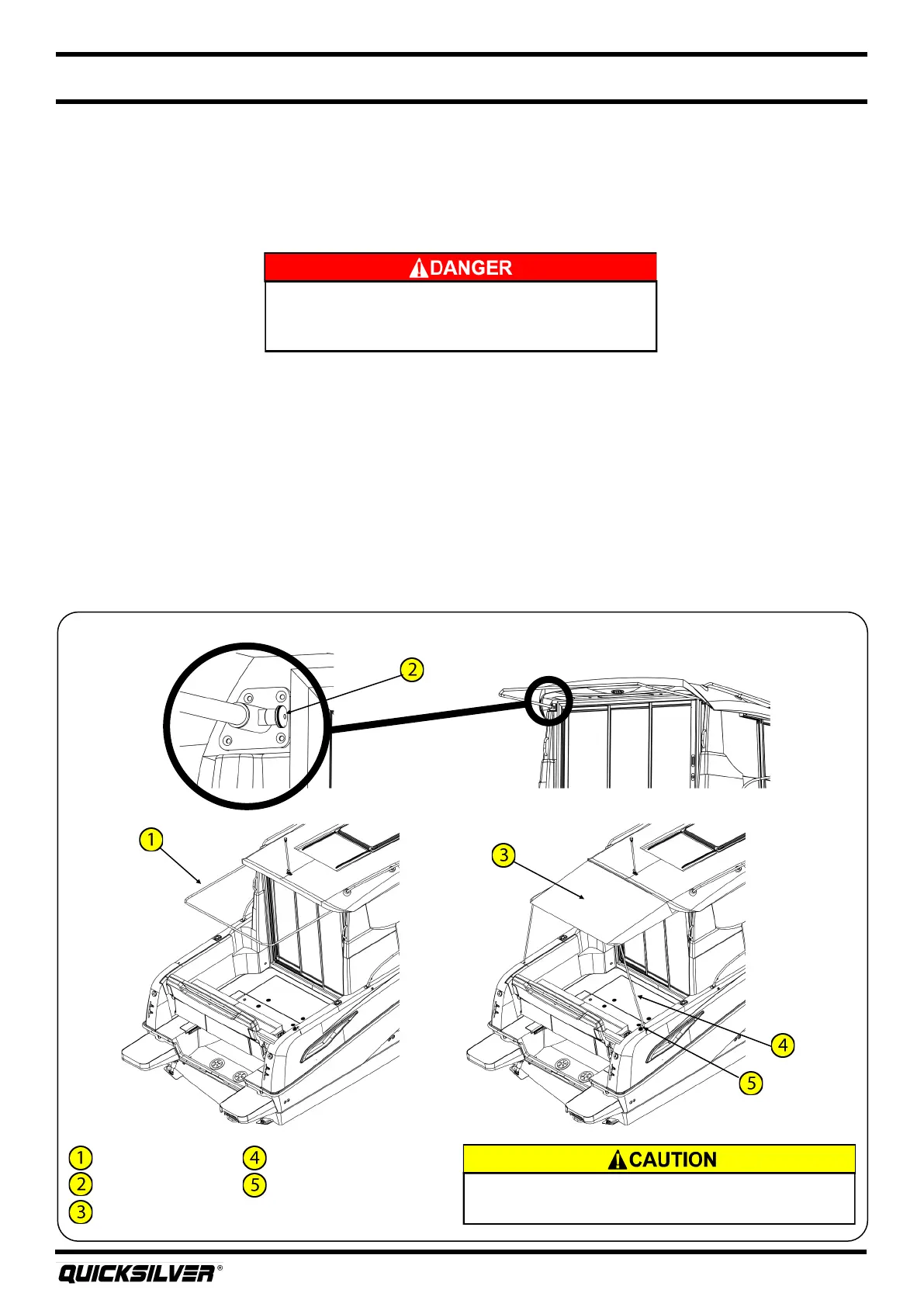 DANGER

2

1

3

4

5

1
2
3
4
5

CAUTION

QUICKSILVER®