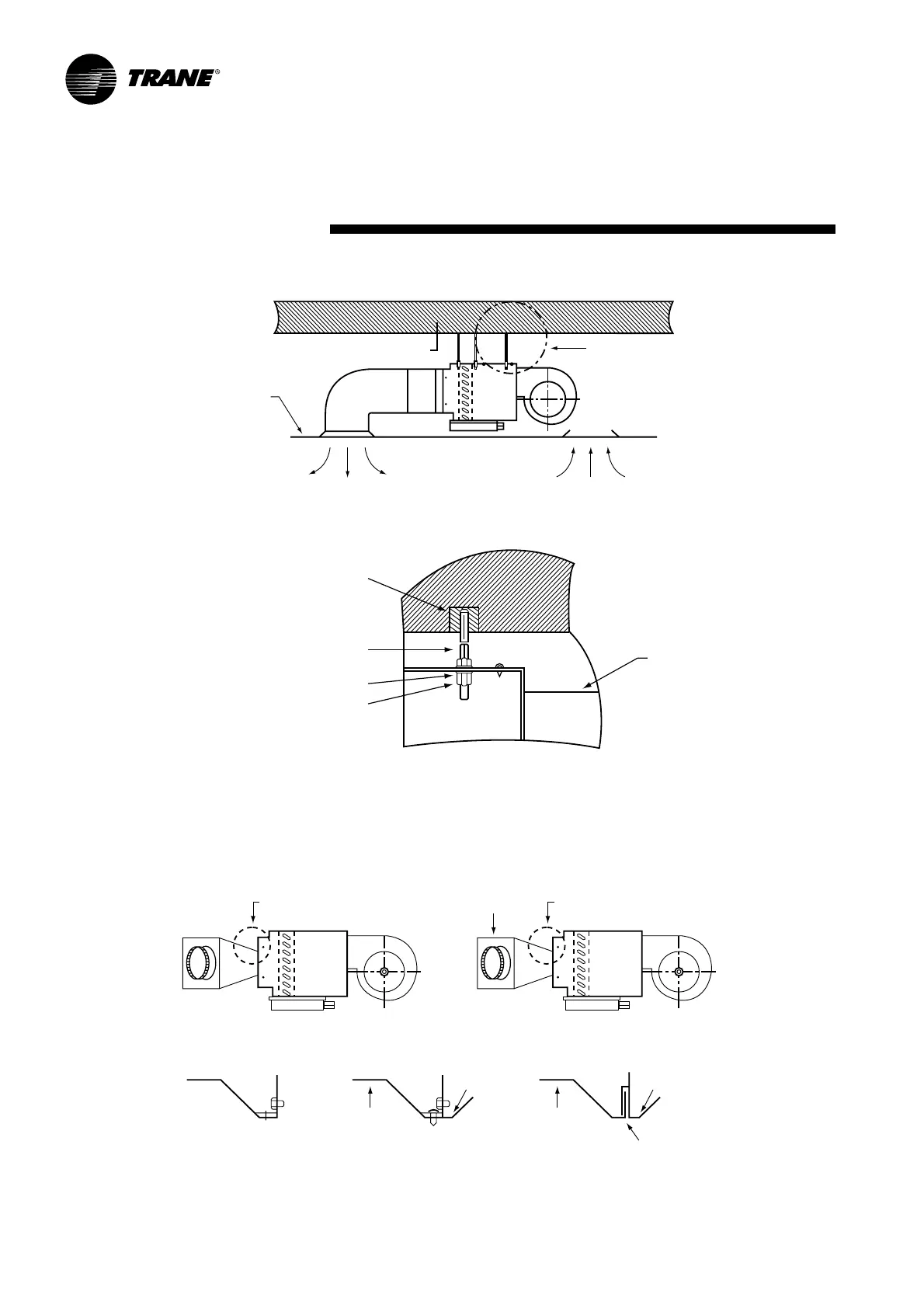 TRANE®