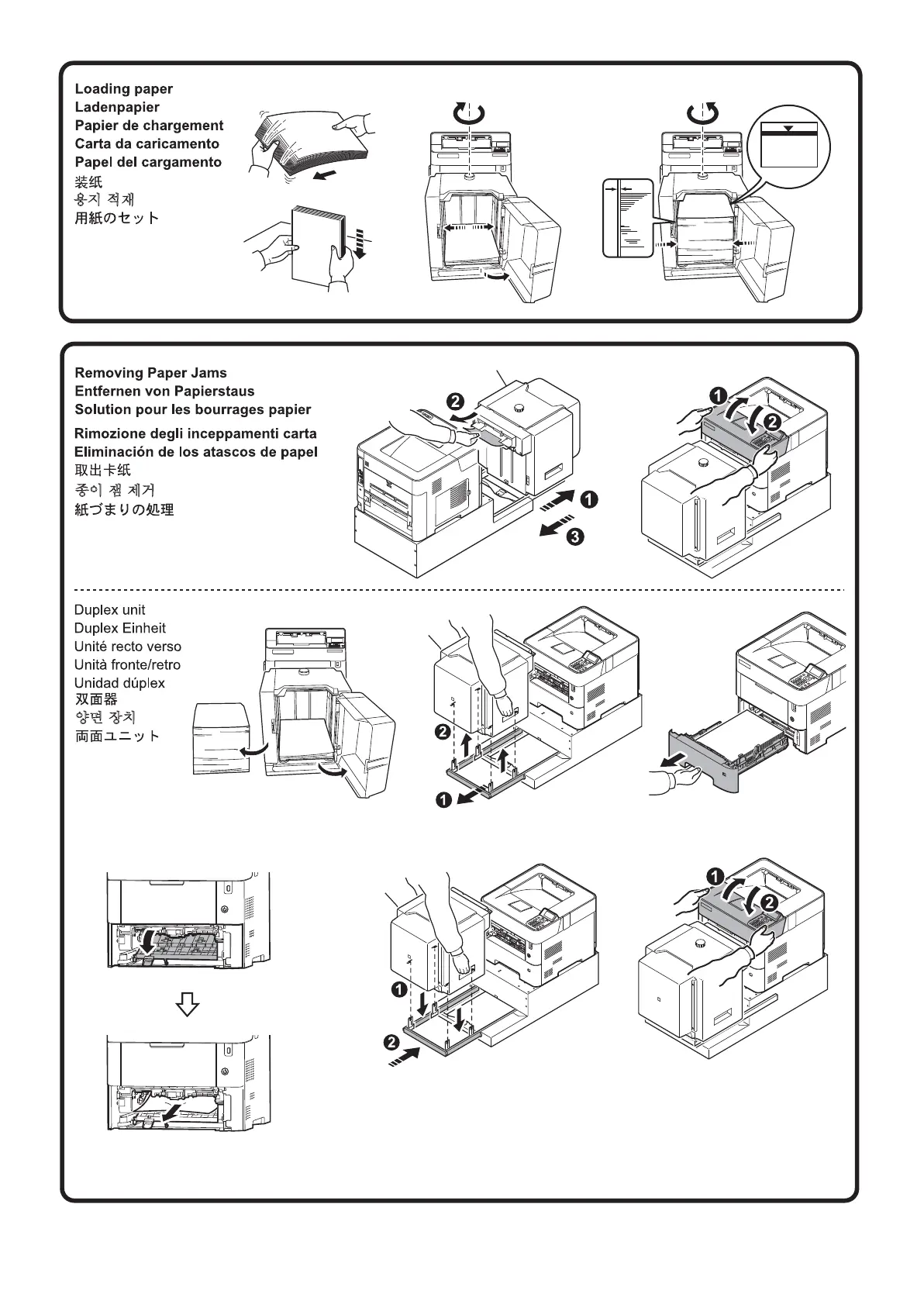 Loading paper
Ladenpapier
Papier de chargement
Carta da caricamento
Papel del cargamento
装纸
용지 적재
用紙のセット

Removing Paper Jams
Entfernen von Papierstaus
Solution pour les bourrages papier
Rimozione degli inceppamenti carta
Eliminación de los atascos de papel
取出卡纸
종이 잼 제거
紙づまりの処理

2
1
3

1
2

Duplex unit
Duplex Einheit
Unité recto verso
Unità fronte/retro
Unidad dúplex
双面器
양면 장치
両面ユニット

2
1

1
2

1
2