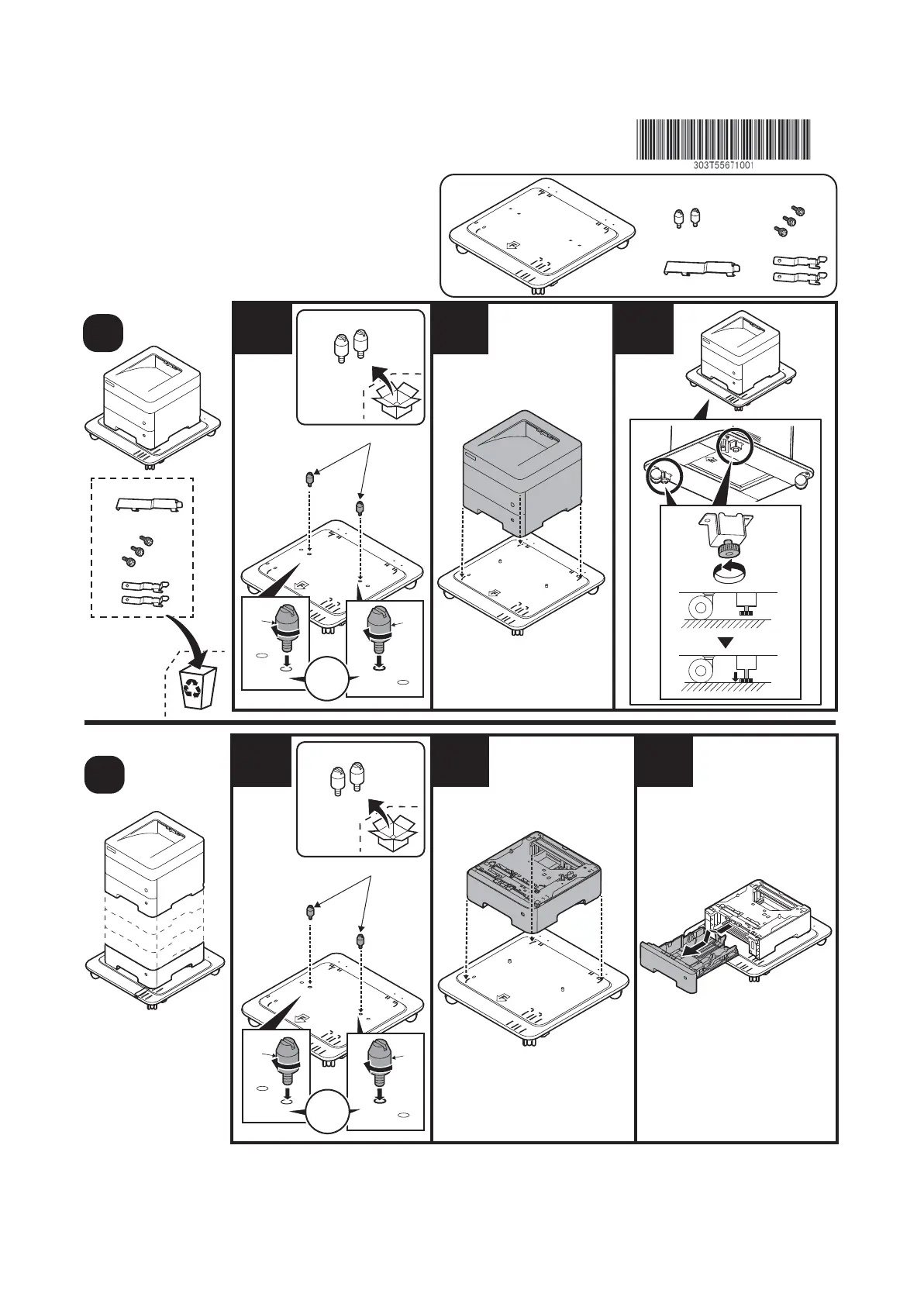 303T55671001