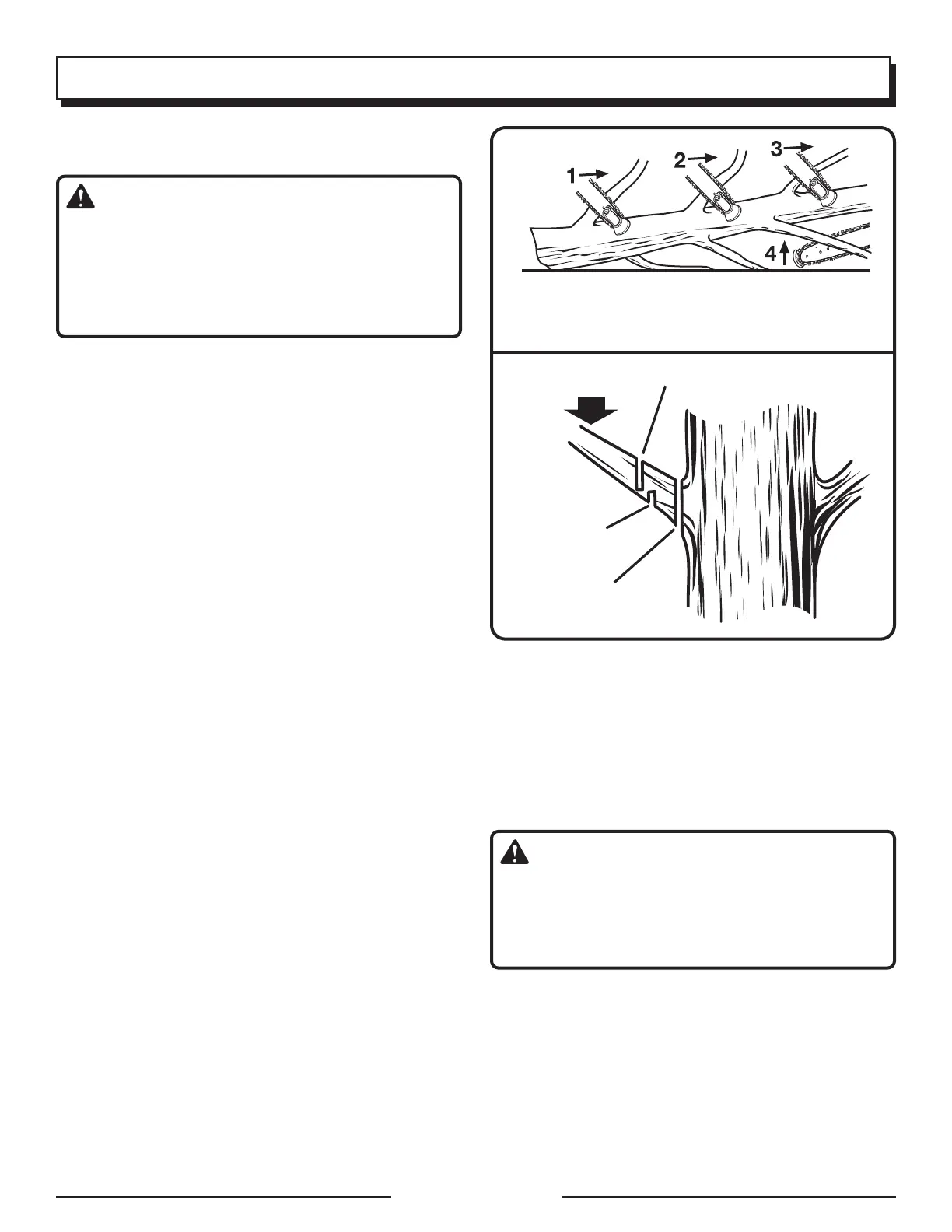 1
2
3
4