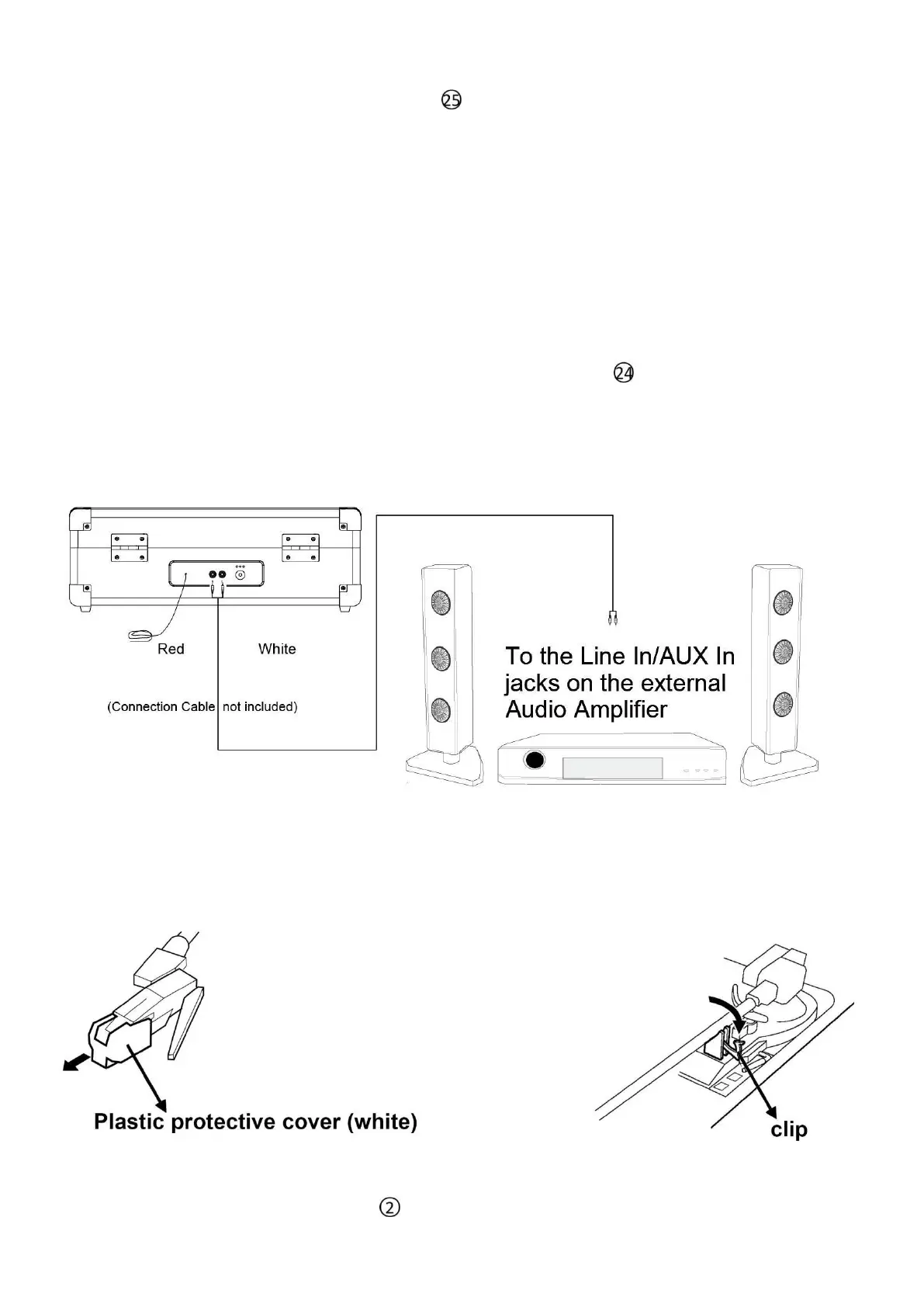 ㉕

㉔

Red

White

(Connection Cable not included)

To the Line In/AUX In jacks on the external Audio Amplifier

Plastic protective cover (white)

clip

②