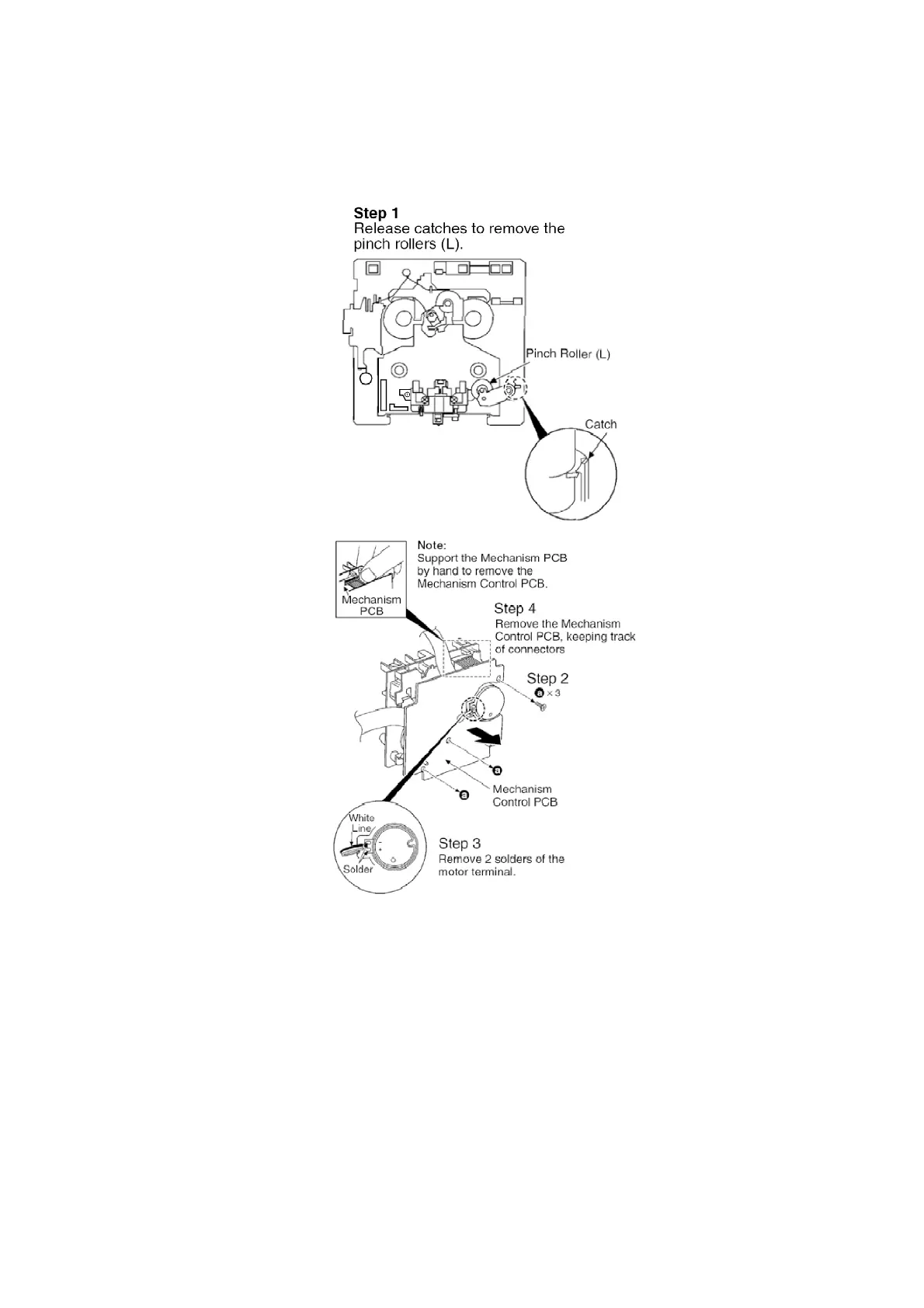 Step 1
Release catches to remove the pinch rollers (L).

Pinch Roller (L)

Catch

Mechanism PCB

Note:
Support the Mechanism PCB by hand to remove the Mechanism Control PCB.

Step 4
Remove the Mechanism Control PCB, keeping track of connectors

Step 2
a × 3

a

a

Mechanism Control PCB

White Line

Solder

Step 3
Remove 2 solders of the motor terminal.