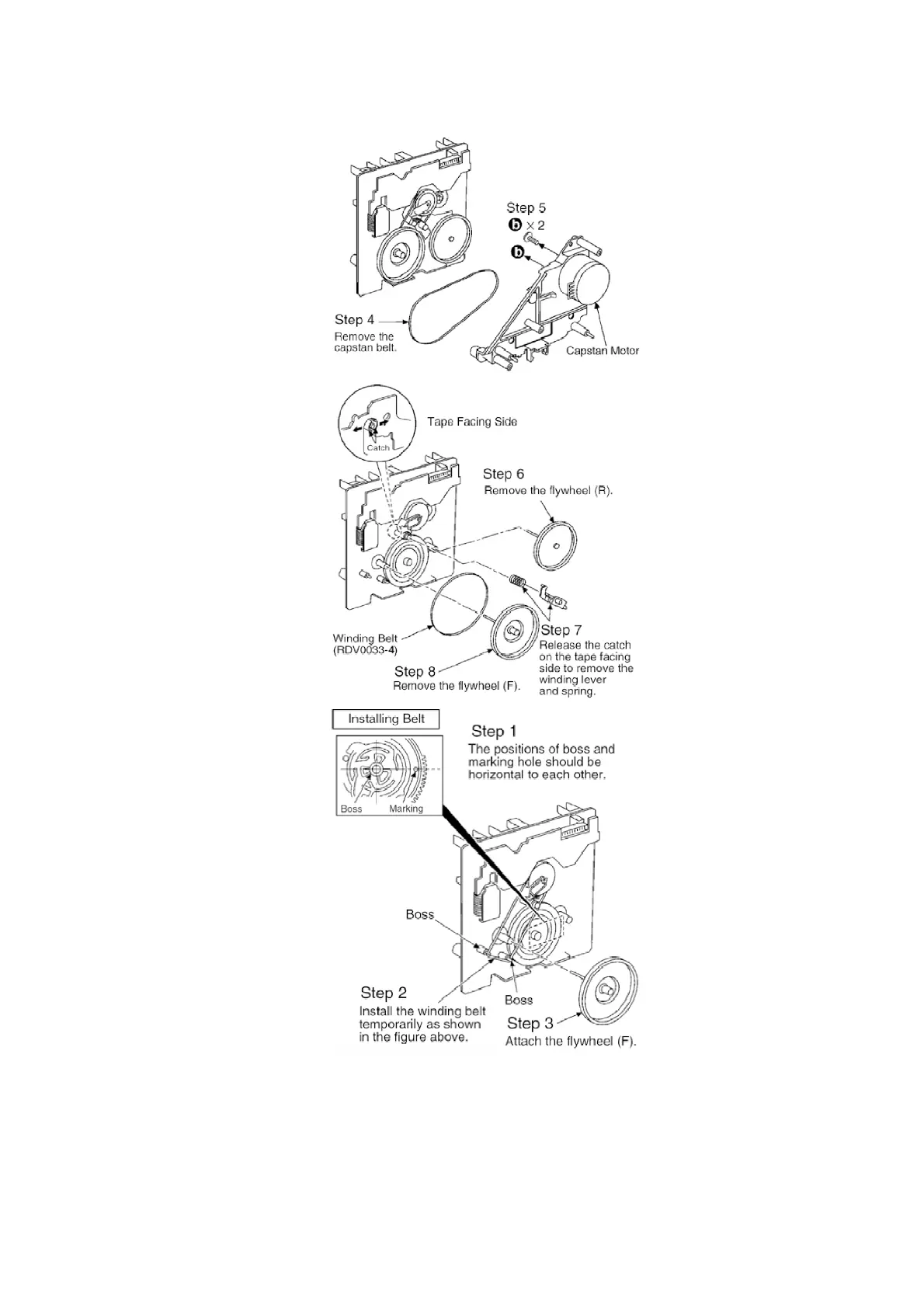 Step 5
b × 2
b

Step 4
Remove the capstan belt.

Capstan Motor

Catch
Tape Facing Side

Step 6
Remove the flywheel (R).

Winding Belt (RDV0033-4)

Step 7
Release the catch on the tape facing side to remove the winding lever and spring.

Step 8
Remove the flywheel (F).

Installing Belt

Boss
Marking

Step 1
The positions of boss and marking hole should be horizontal to each other.

Boss

Boss

Step 2
Install the winding belt temporarily as shown in the figure above.

Step 3
Attach the flywheel (F).