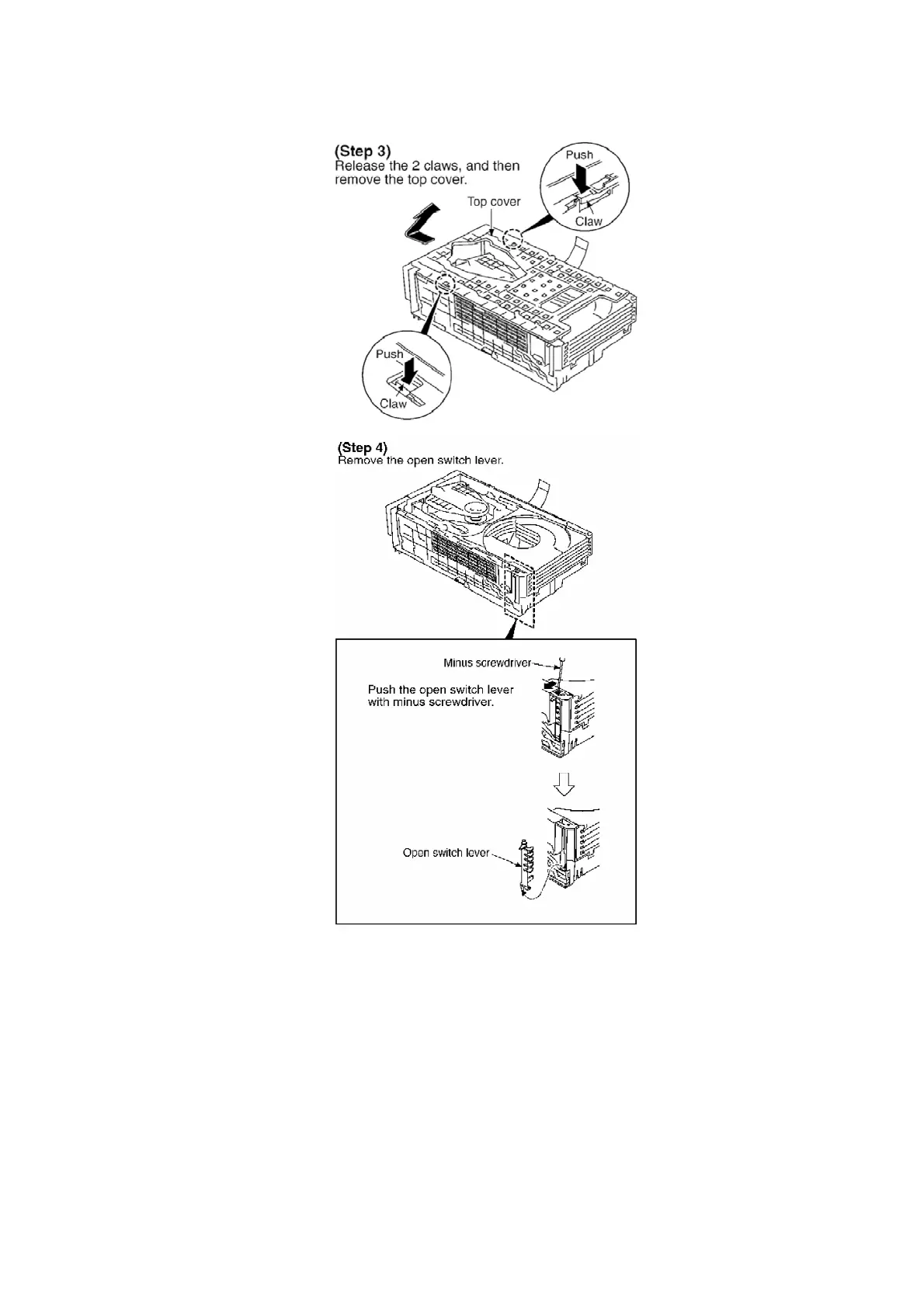 (Step 3)
Release the 2 claws, and then remove the top cover.

Push

Claw

Top cover

Push

Claw

(Step 4)
Remove the open switch lever.

Minus screwdriver

Push the open switch lever with minus screwdriver.

Open switch lever