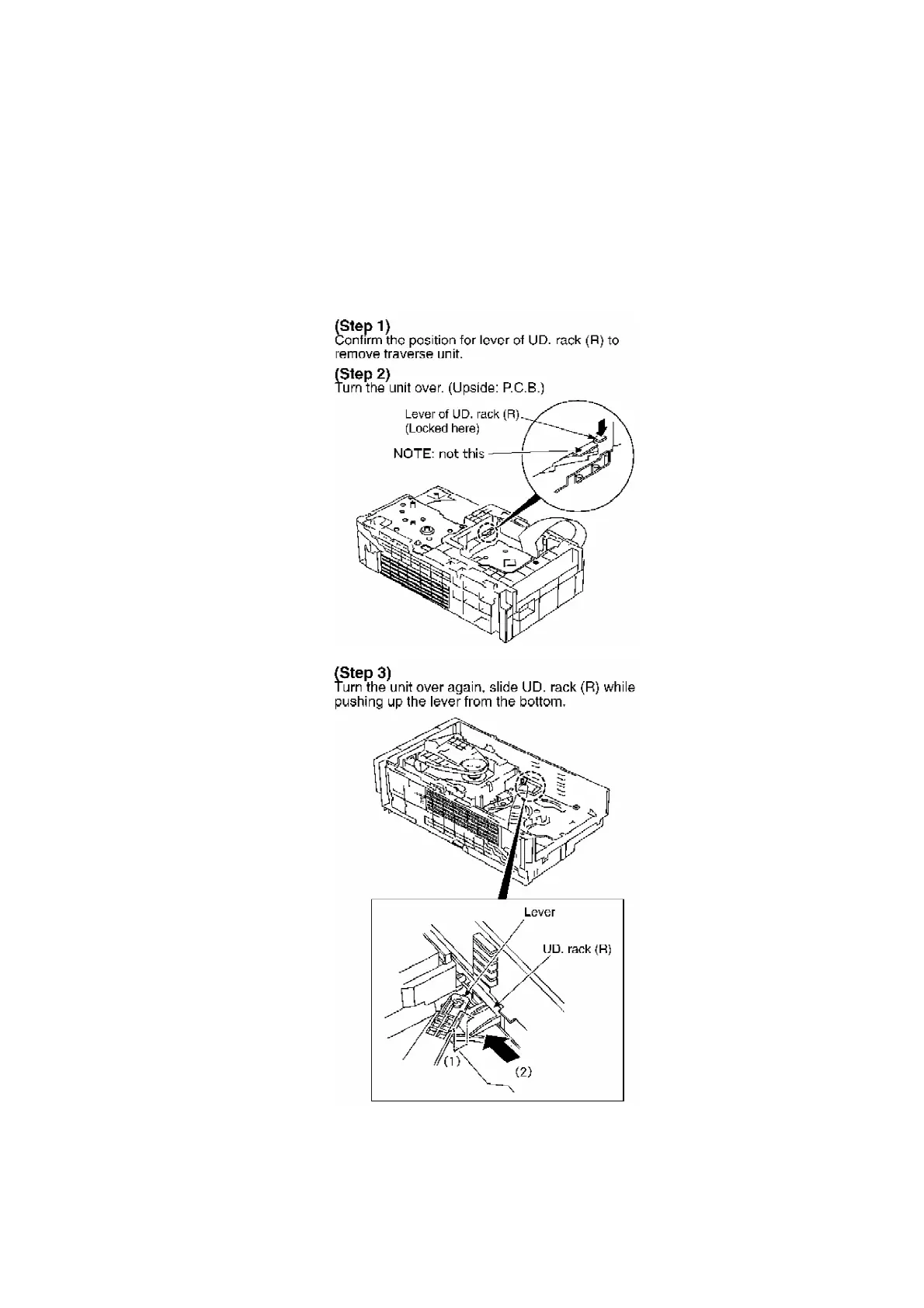 (Step 1)
Confirm the position for lever of UD. rack (R) to remove traverse unit.

(Step 2)
Turn the unit over. (Upside: P.C.B.)

Lever of UD. rack (R)
(Locked here)

NOTE: not this

(Step 3)
Turn the unit over again, slide UD. rack (R) while pushing up the lever from the bottom.

Lever

UD. rack (R)

(1)

(2)